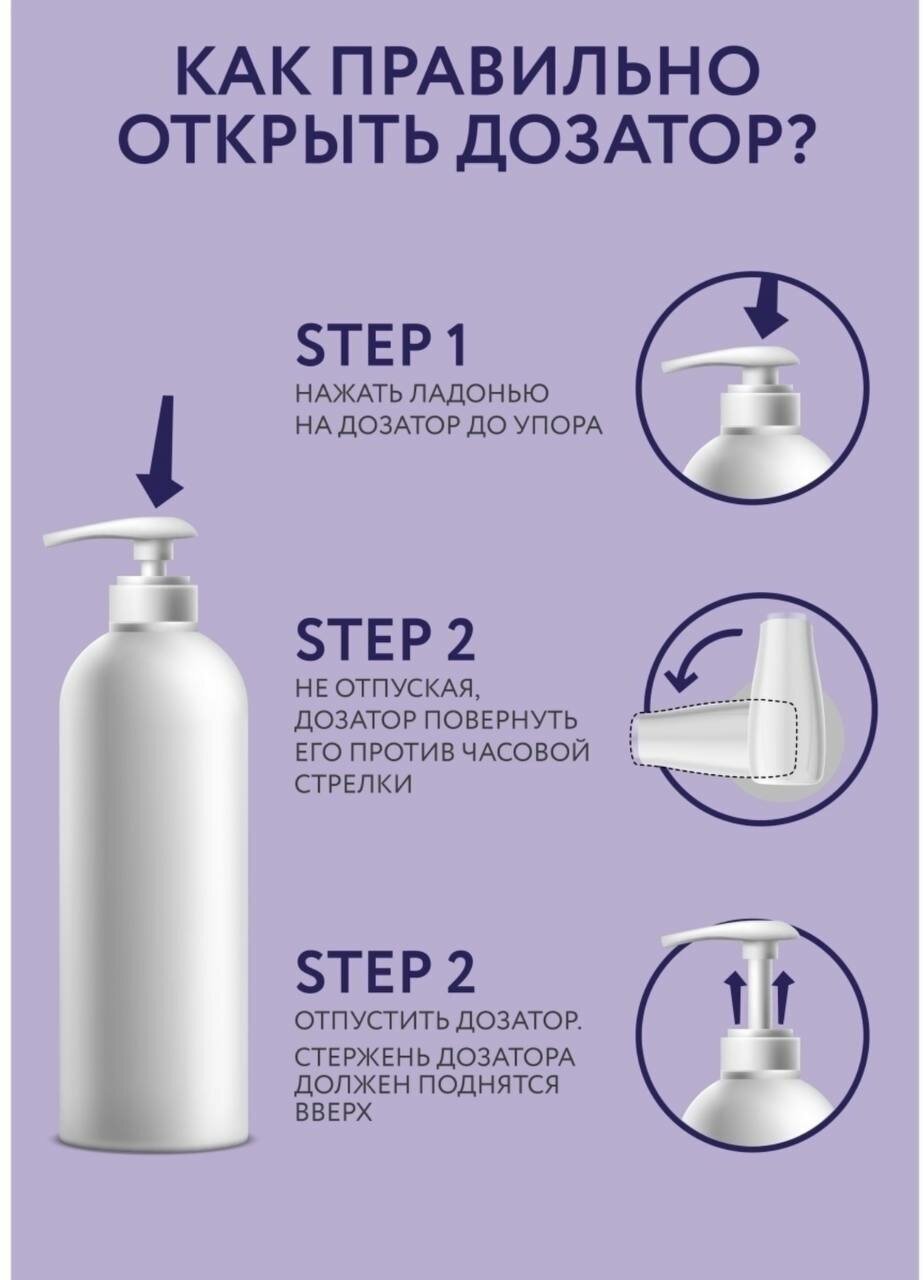 КАК ПРАВИЛЬНО ОТКРЫТЬ ДОЗАТОР?

STEP 1
НАЖАТЬ ЛАДОНЬЮ НА ДОЗАТОР ДО УПОРА

STEP 2
НЕ ОТПУСКАЯ, ДОЗАТОР ПОВЕРНУТЬ ЕГО ПРОТИВ ЧАСОВОЙ СТРЕЛКИ

STEP 2
ОТПУСТИТЬ ДОЗАТОР.
СТЕРЖЕНЬ ДОЗАТОРА ДОЛЖЕН ПОДНЯТСЯ ВВЕРХ