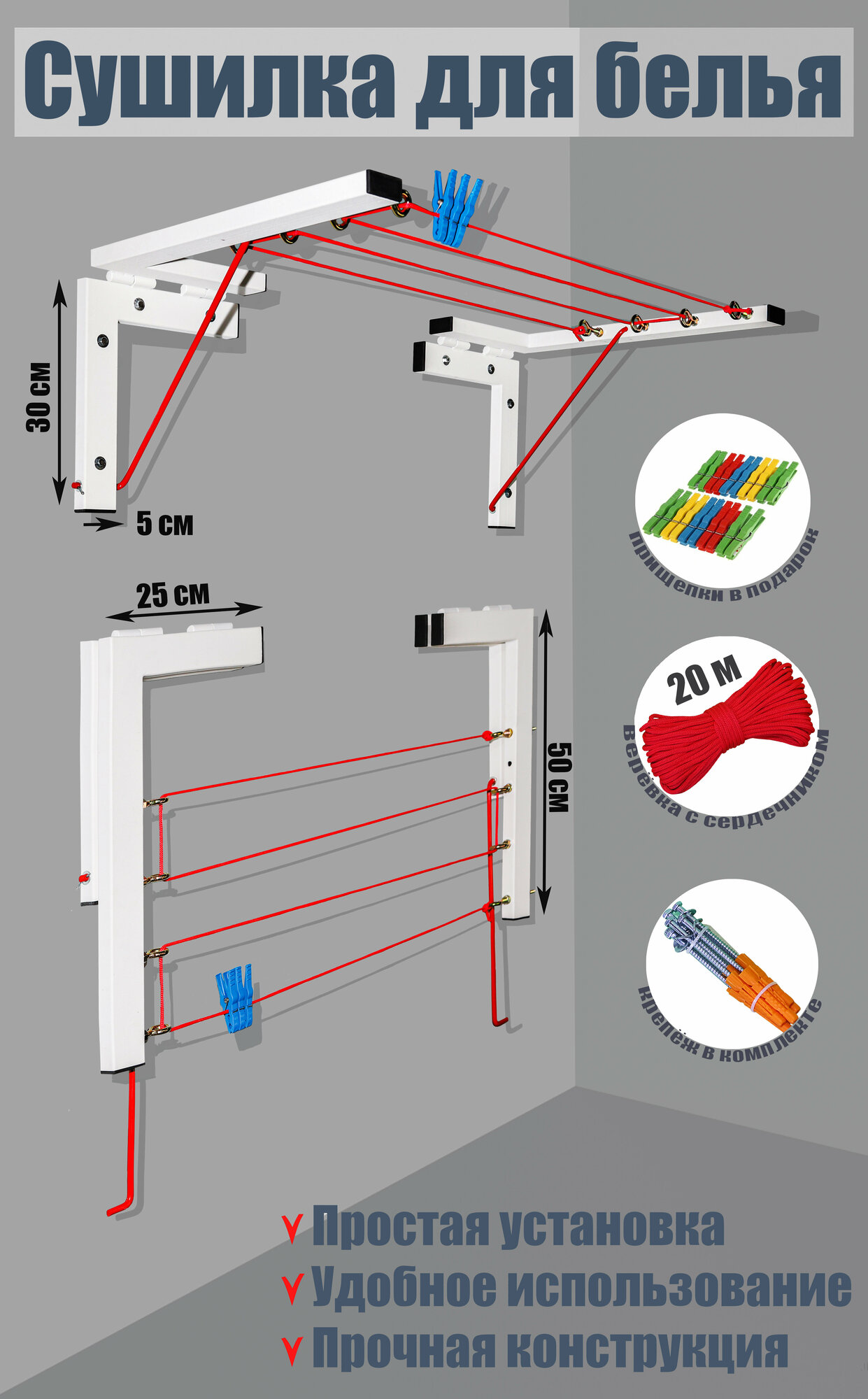 Сушилка для белья

30 см

5 см

прищепки в подарок

25 см

50 см

20 м

верёвка с сердечником

крепёж в комплекте

Простая установка

Удобное использование

Прочная конструкция