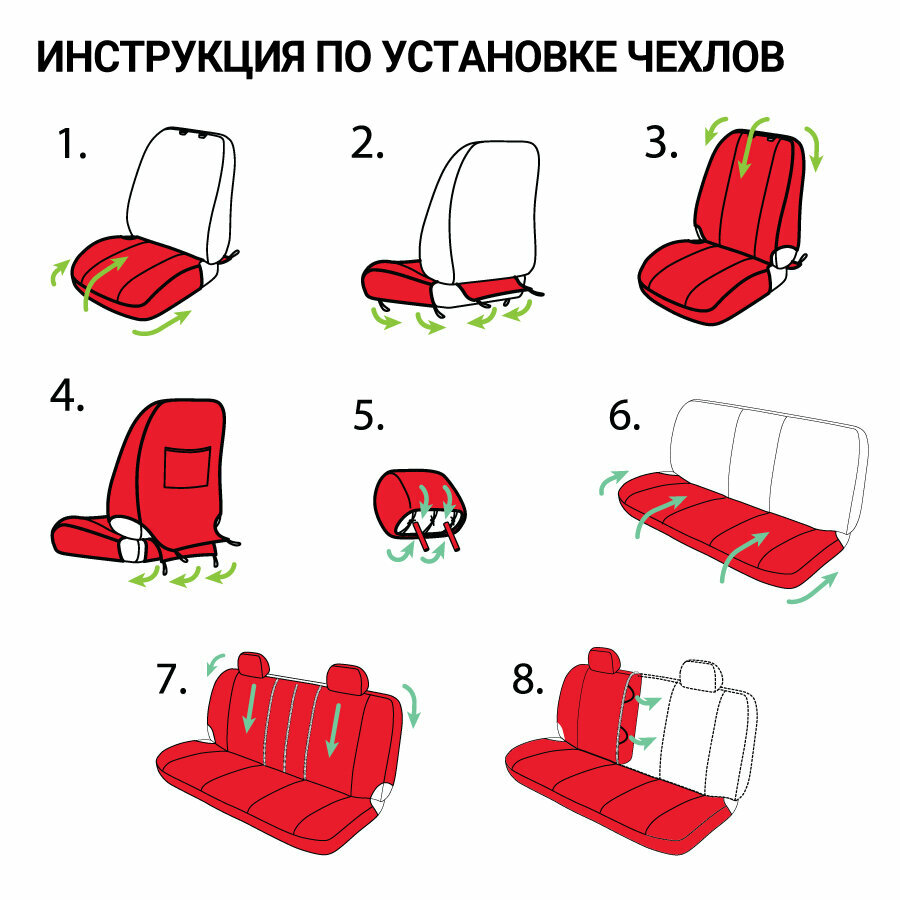 ИНСТРУКЦИЯ ПО УСТАНОВКЕ ЧЕХЛОВ

1.

2.

3.

4.

5.

6.

7.

8.