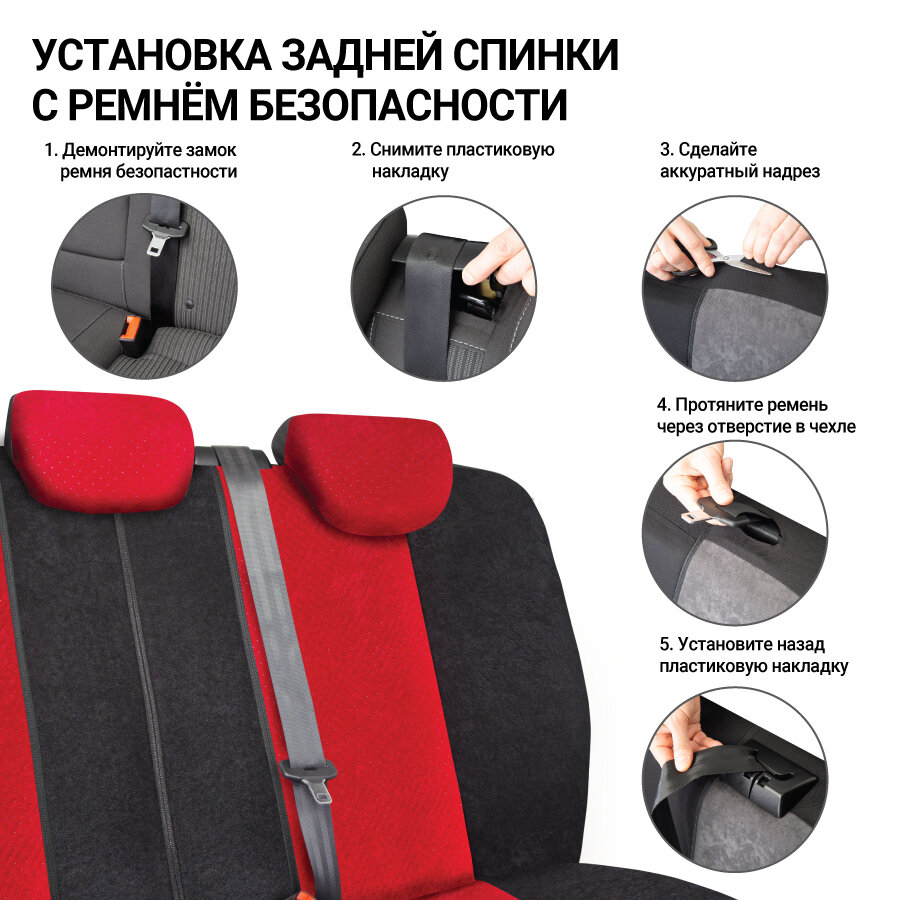 УСТАНОВКА ЗАДНЕЙ СПИНКИ С РЕМНЁМ БЕЗОПАСНОСТИ

1. Демонтируйте замок ремня безопастности

2. Снимите пластиковую накладку

3. Сделайте аккуратный надрез

4. Протяните ремень через отверстие в чехле

5. Установите назад пластиковую накладку