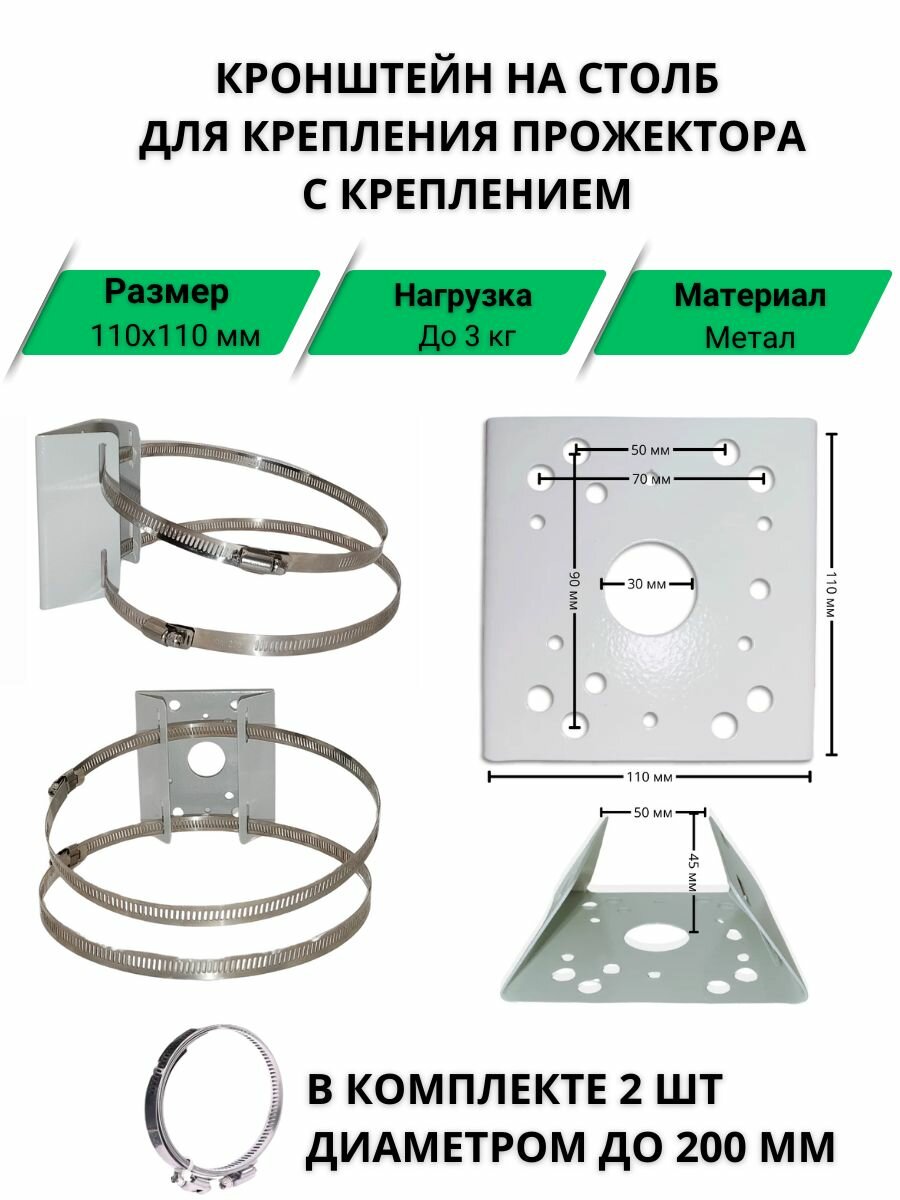 КРОНШТЕЙН НА СТОЛБ
ДЛЯ КРЕПЛЕНИЯ ПРОЖЕКТОРА
С КРЕПЛЕНИЕМ

Размер
110х110 мм

Нагрузка
До 3 кг

Материал
Метал

50 мм
70 мм
90 мм
30 мм
110 мм
110 мм

50 мм
45 мм

В КОМПЛЕКТЕ 2 ШТ
ДИАМЕТРОМ ДО 200 ММ