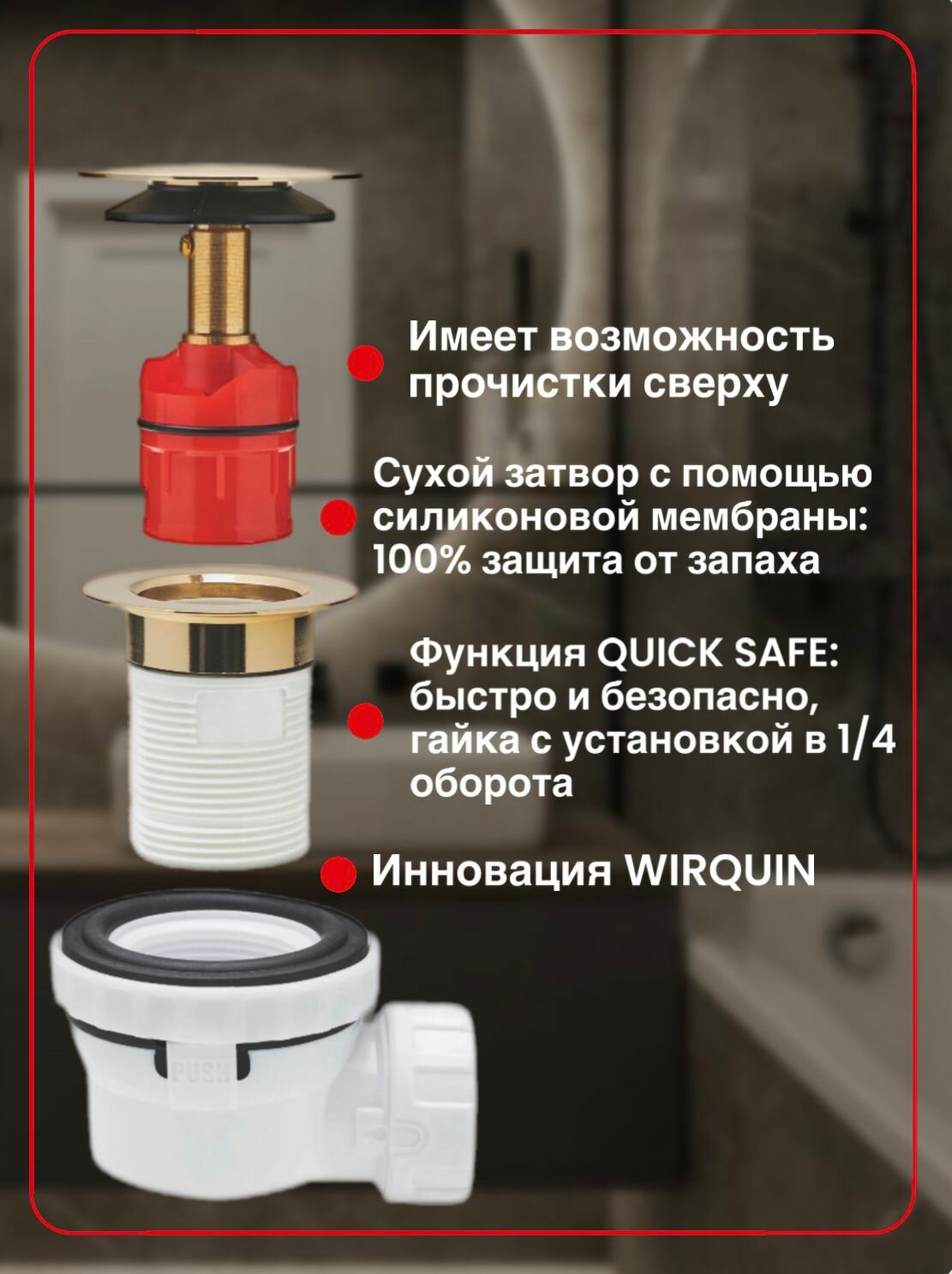 Имеет возможность прочистки сверху

Сухой затвор с помощью силиконовой мембраны: 100% защита от запаха

Функция QUICK SAFE: быстро и безопасно, гайка с установкой в 1/4 оборота

Инновация WIRQUIN

PUSH