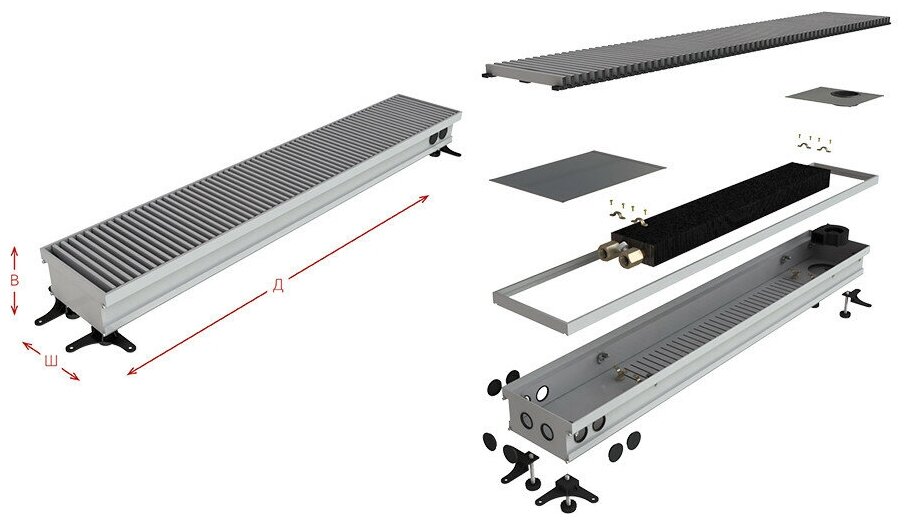 В
Ш
Д