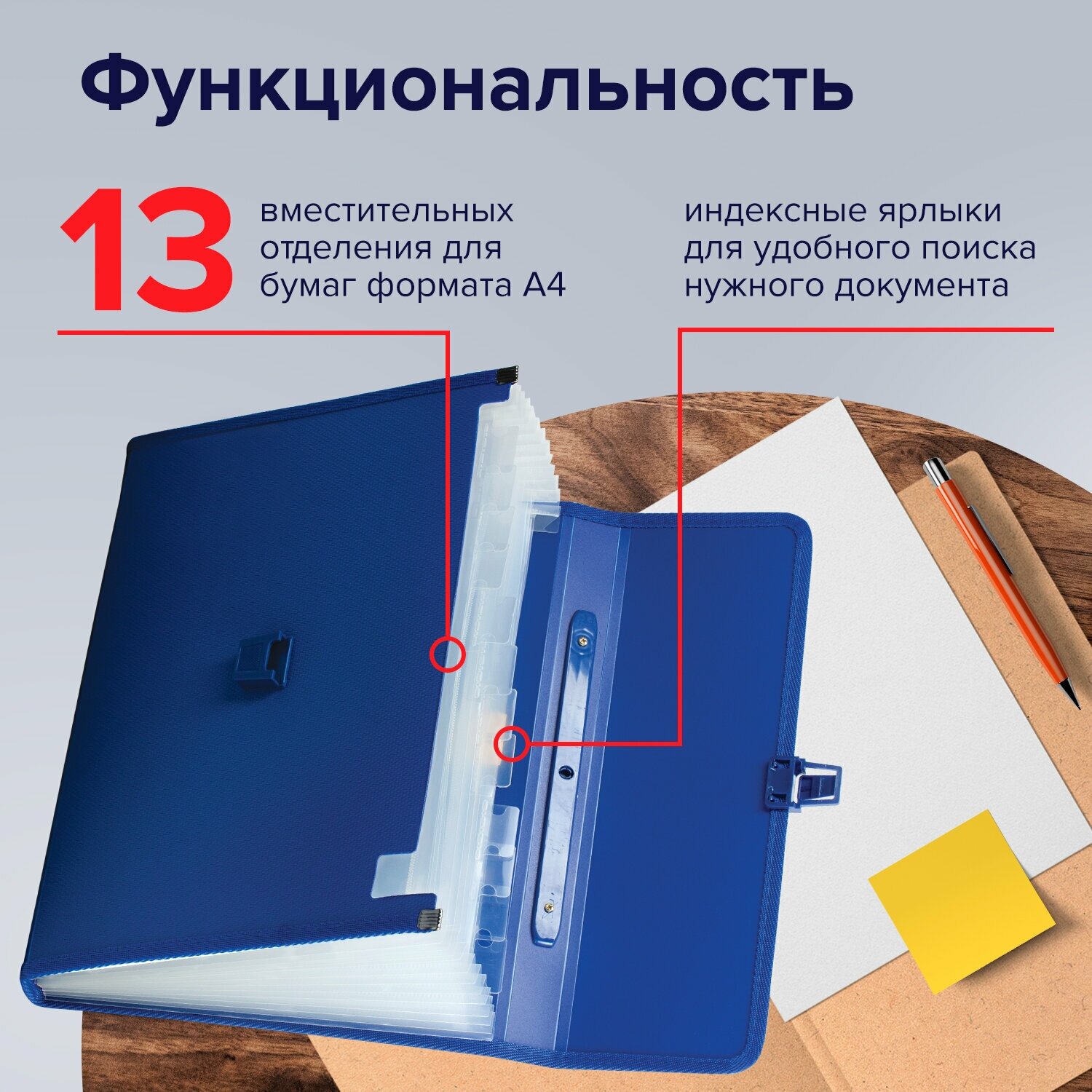 Функциональность

13 вместительных отделения для бумаг формата А4

индексные ярлыки для удобного поиска нужного документа