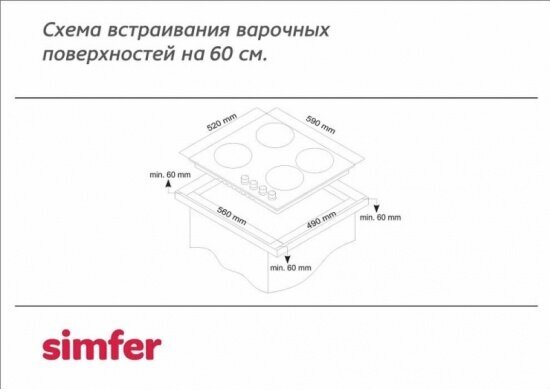 Схема встраивания варочных поверхностей на 60 см.

520 mm

590 mm

min. 60 mm

560 mm

490 mm

min. 60 mm

min. 60 mm

simfer