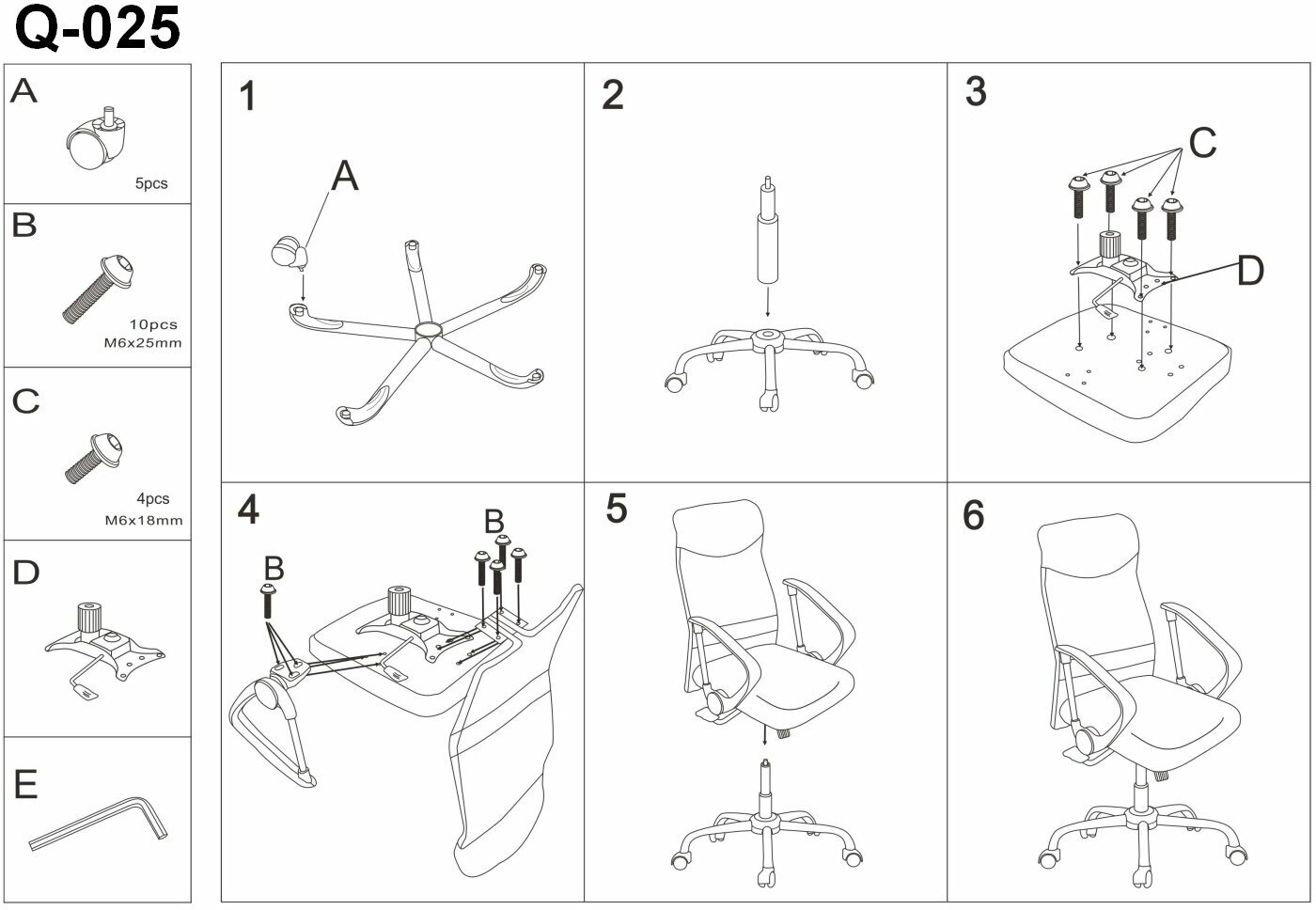 Q-025

A
5pcs

B
10pcs
M6x25mm

C
4pcs
M6x18mm

D

E

1
A

2

3
C
D

4
B
B

5

6