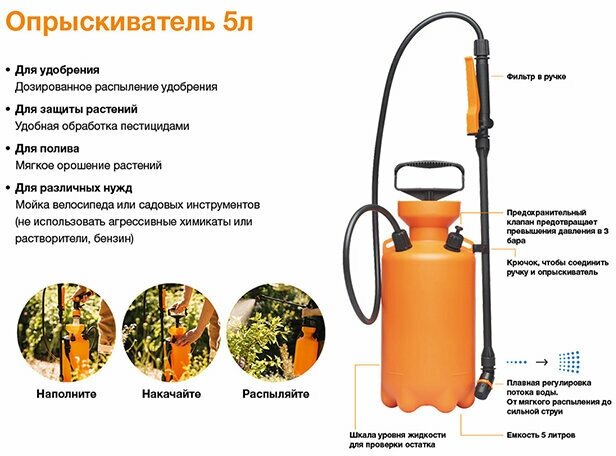 Опрыскиватель 5л

• Для удобрения
Дозированное распыление удобрения

• Для защиты растений
Удобная обработка пестицидами

• Для полива
Мягкое орошение растений

• Для различных нужд
Мойка велосипеда или садовых инструментов (не использовать агрессивные химикаты или растворители, бензин)

Наполните

Накачайте

Распыляйте

Фильтр в ручке

Предохранительный клапан предотвращает превышения давления в 3 бара

Крючок, чтобы соединить ручку и опрыскиватель

Плавная регулировка потока воды. От мягкого распыления до сильной струи

Шкала уровня жидкости для проверки остатка

Емкость 5 литров