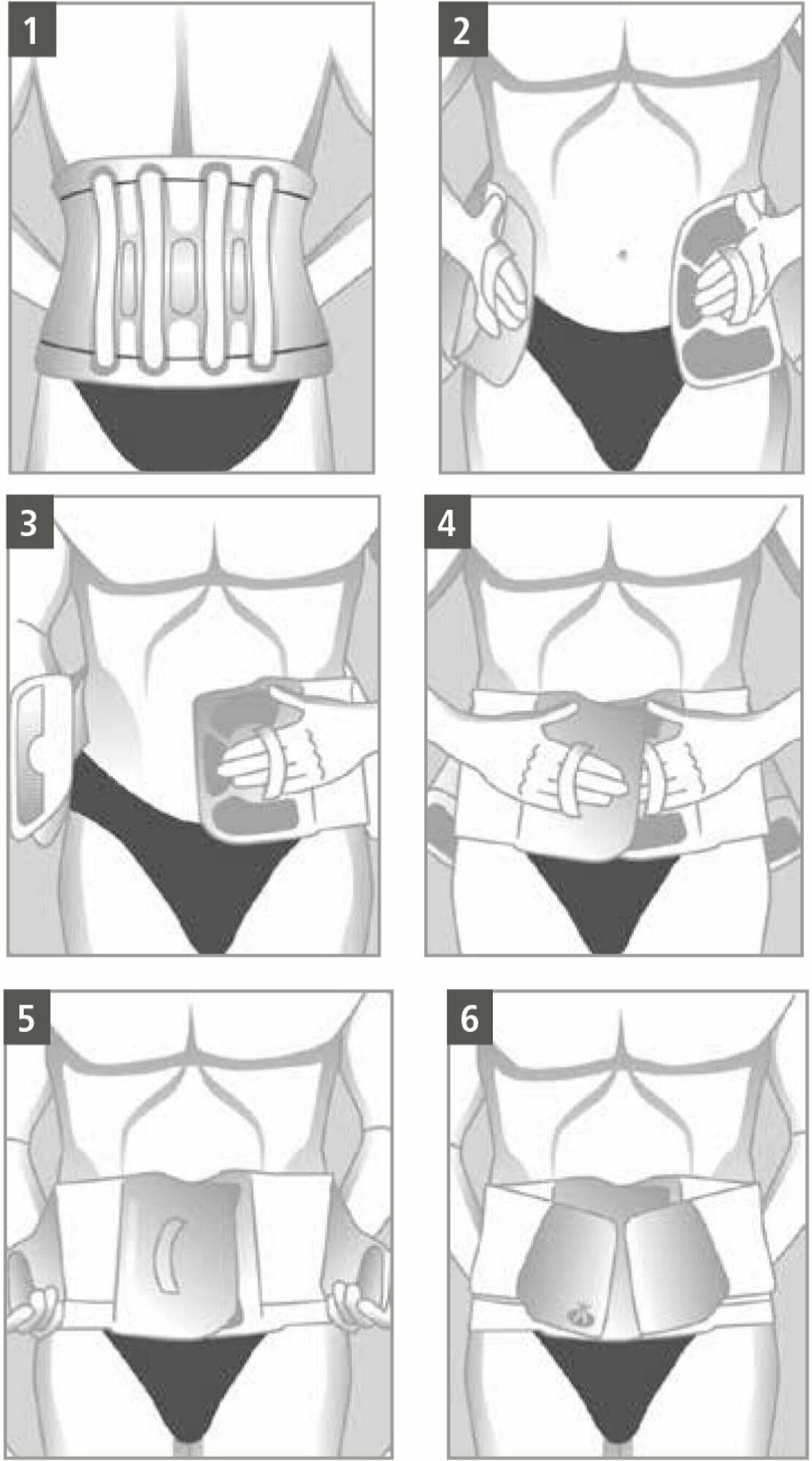 1

2

3

4

5

6