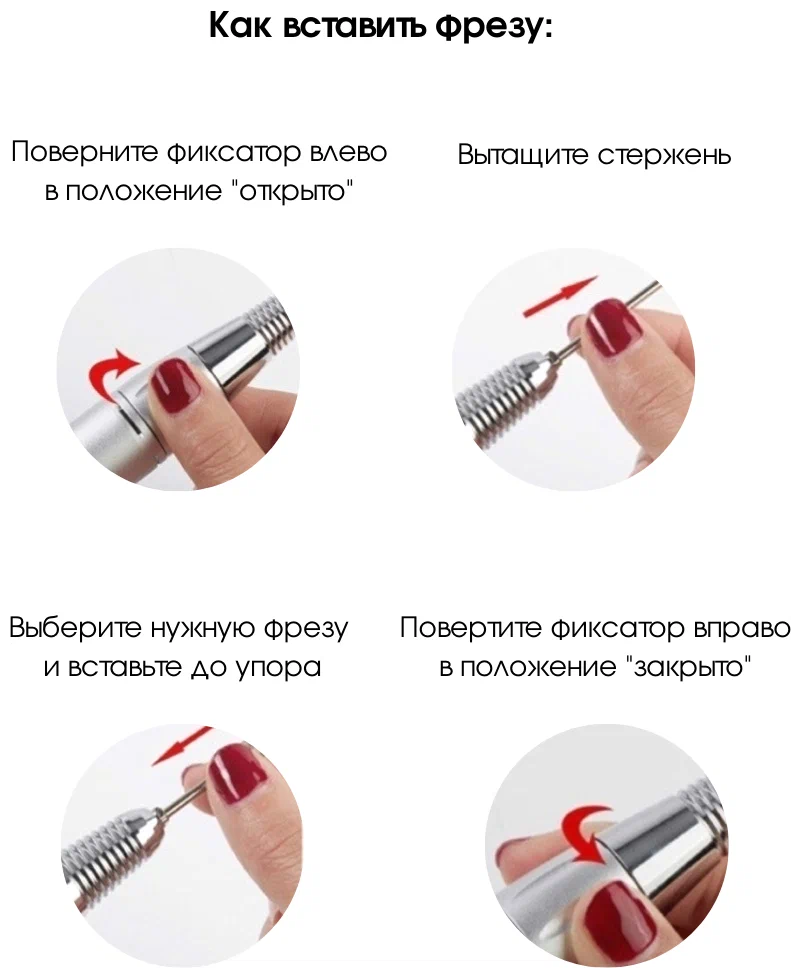 Как вставить фрезу:

Поверните фиксатор влево в положение "открыто"

Вытащите стержень

Выберите нужную фрезу и вставьте до упора

Повертите фиксатор вправо в положение "закрыто"