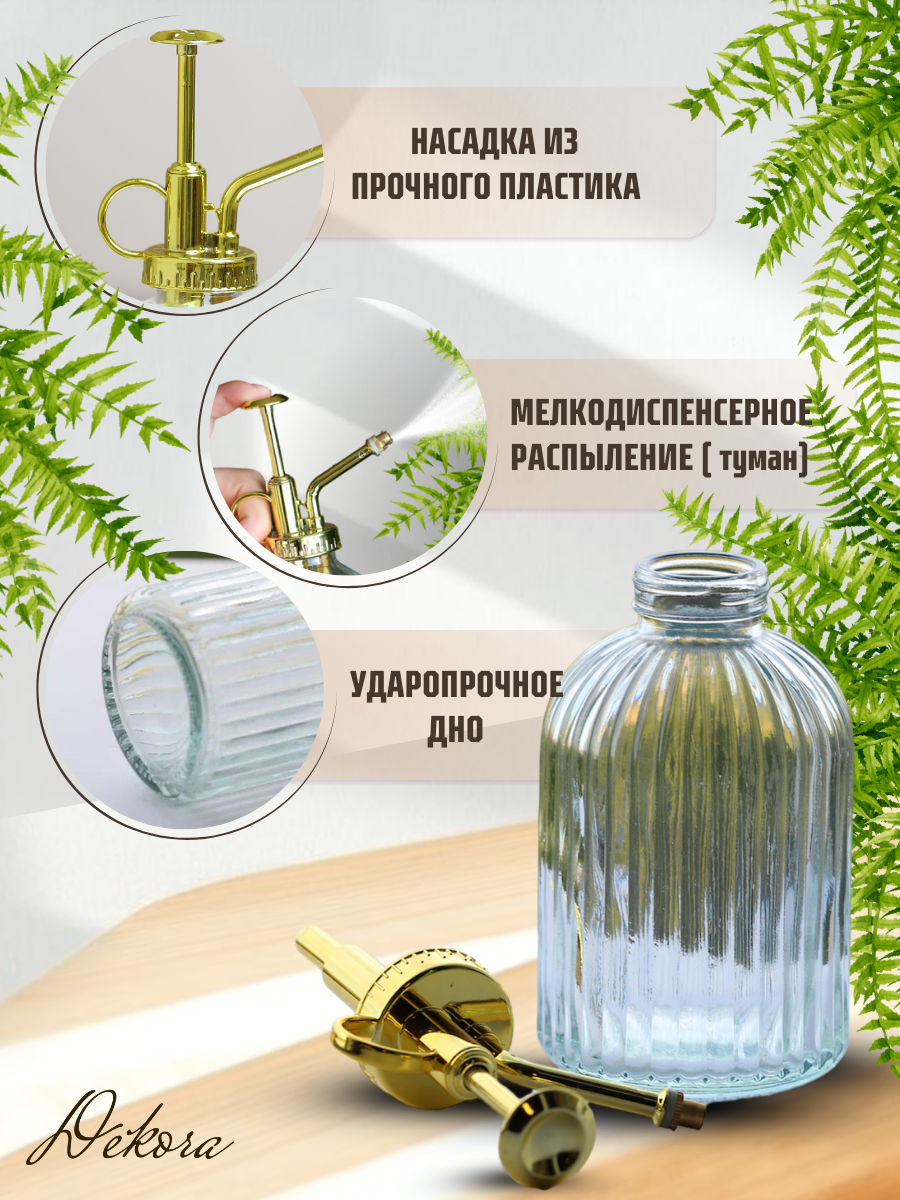 НАСАДКА ИЗ ПРОЧНОГО ПЛАСТИКА

МЕЛКОДИСПЕНСЕРНОЕ РАСПЫЛЕНИЕ ( туман)

УДАРОПРОЧНОЕ ДНО

Dekora