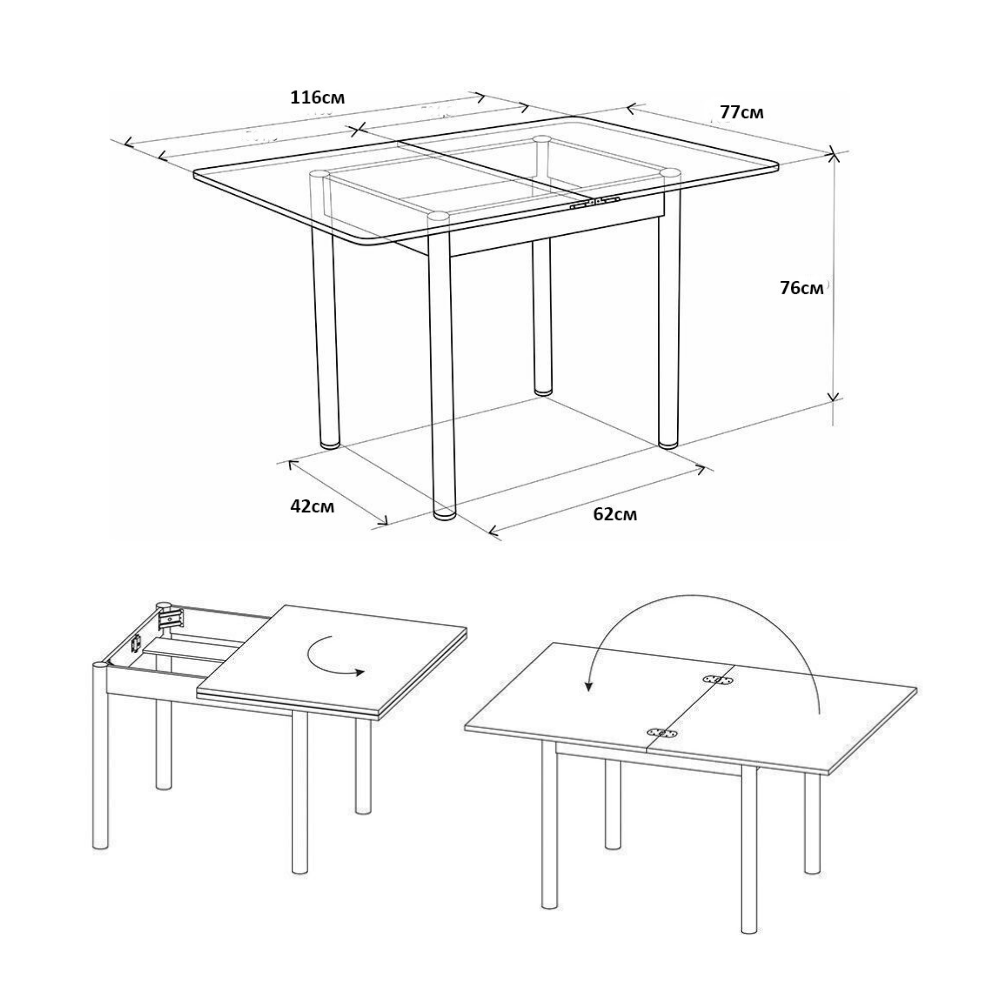 116см
77см
76см
42см
62см