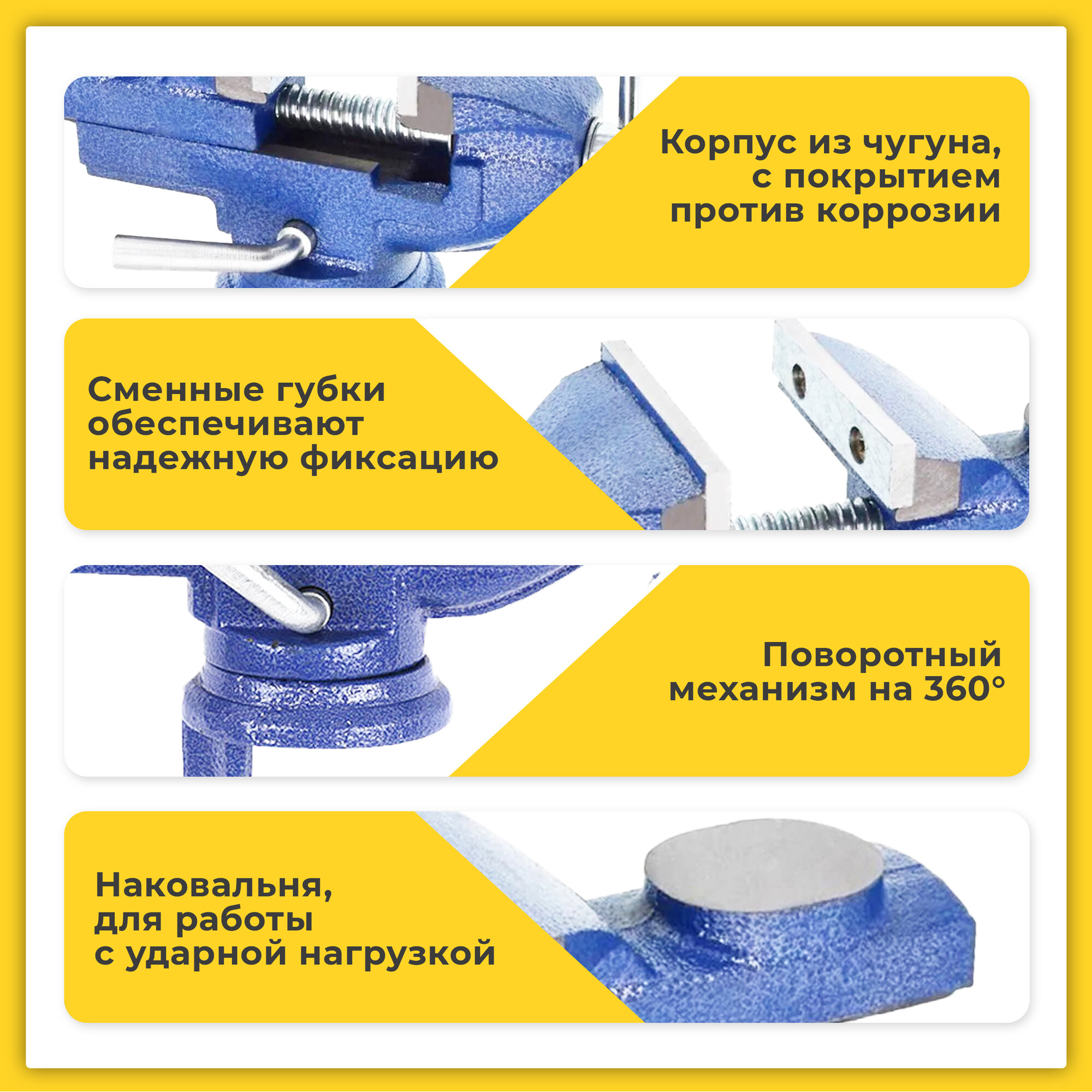 Корпус из чугуна, с покрытием против коррозии

Сменные губки обеспечивают надежную фиксацию

Поворотный механизм на 360°

Наковальня, для работы с ударной нагрузкой