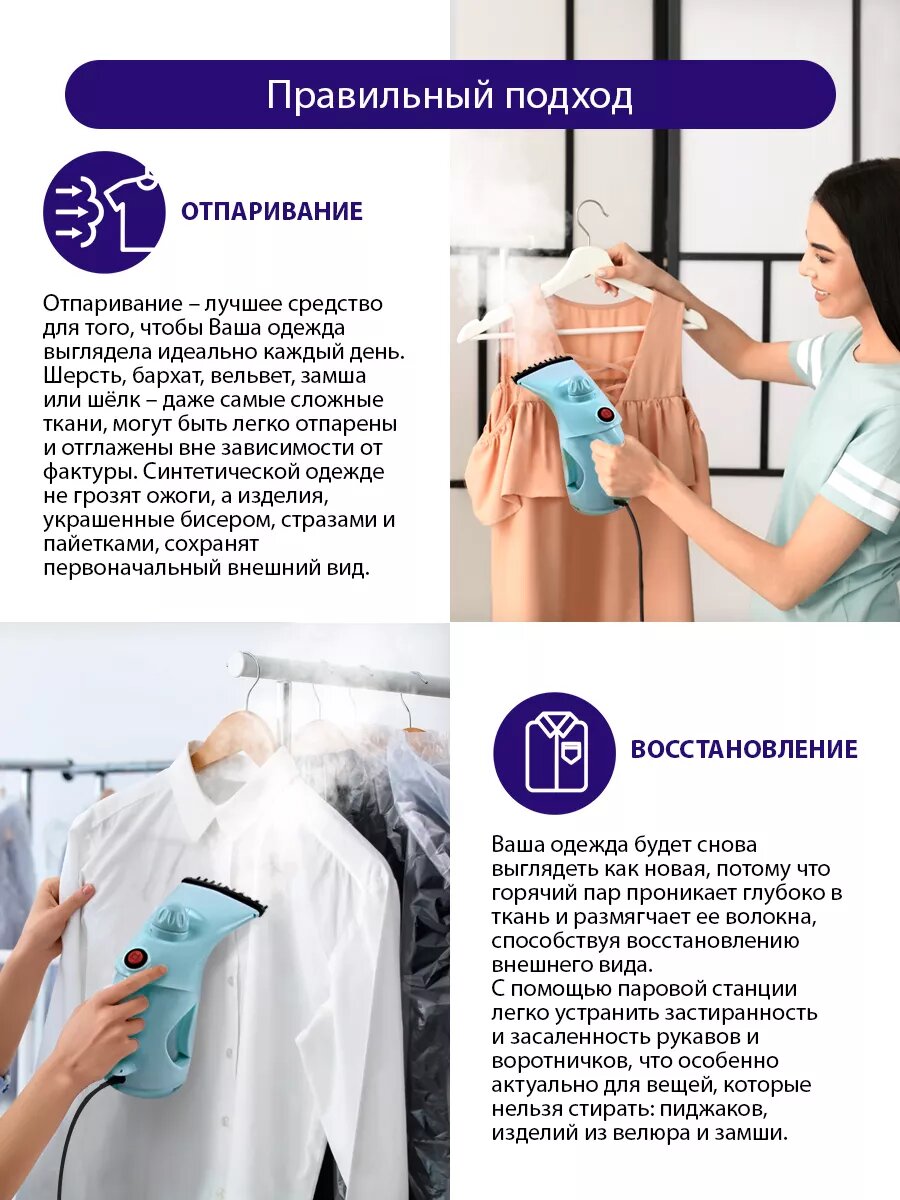 Правильный подход

ОТПАРИВАНИЕ

Отпаривание – лучшее средство для того, чтобы Ваша одежда выглядела идеально каждый день. Шерсть, бархат, вельвет, замша или шёлк – даже самые сложные ткани, могут быть легко отпарены и отглажены вне зависимости от фактуры. Синтетической одежде не грозят ожоги, а изделия, украшенные бисером, стразами и пайетками, сохранят первоначальный внешний вид.

ВОССТАНОВЛЕНИЕ

Ваша одежда будет снова выглядеть как новая, потому что горячий пар проникает глубоко в ткань и размягчает ее волокна, способствуя восстановлению внешнего вида.
С помощью паровой станции легко устранить застиранность и засаленность рукавов и воротничков, что особенно актуально для вещей, которые нельзя стирать: пиджаков, изделий из велюра и замши.