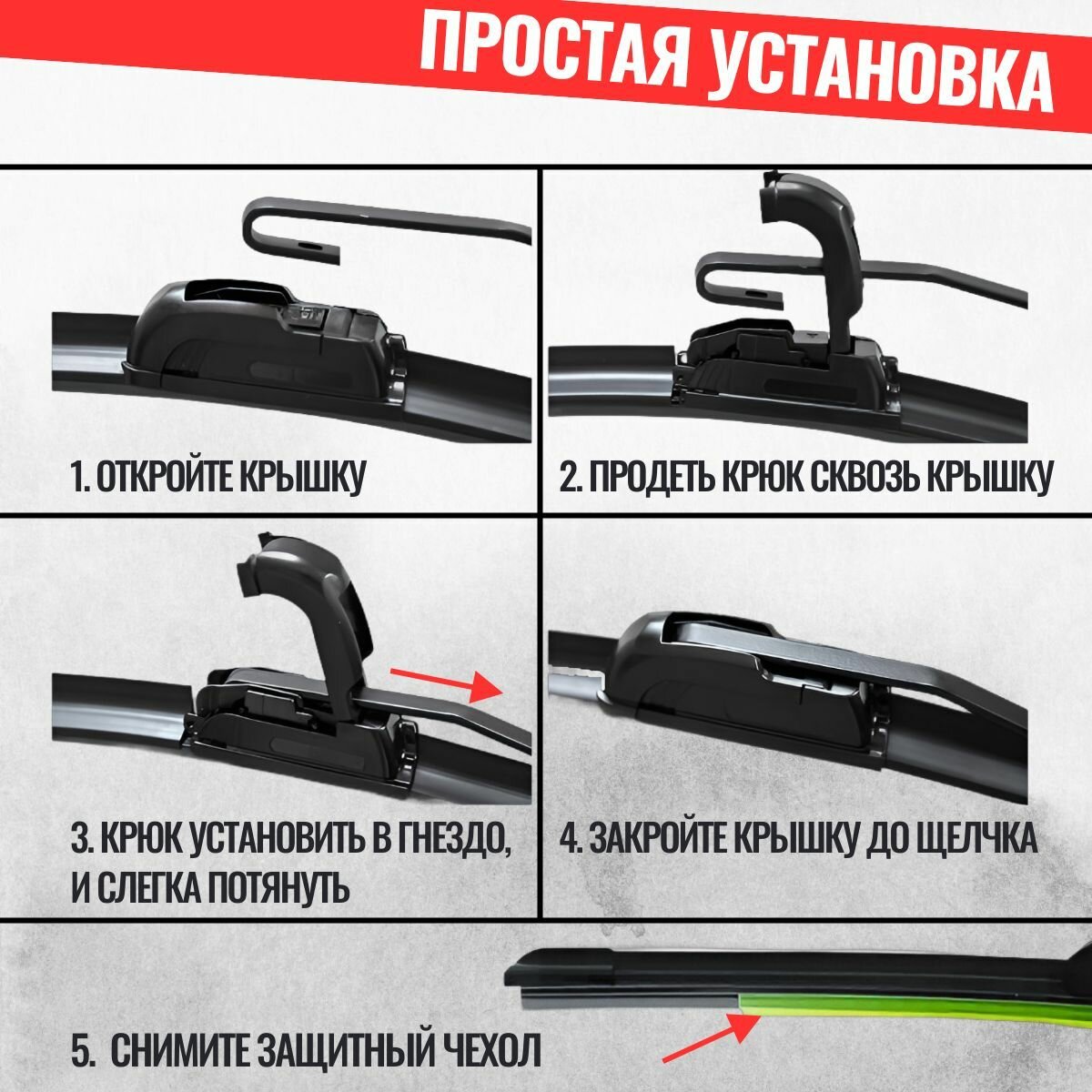 ПРОСТАЯ УСТАНОВКА

1. ОТКРОЙТЕ КРЫШКУ

2. ПРОДЕТЬ КРЮК СКВОЗЬ КРЫШКУ

3. КРЮК УСТАНОВИТЬ В ГНЕЗДО, И СЛЕГКА ПОТЯНУТЬ

4. ЗАКРОЙТЕ КРЫШКУ ДО ЩЕЛЧКА

5. СНИМИТЕ ЗАЩИТНЫЙ ЧЕХОЛ