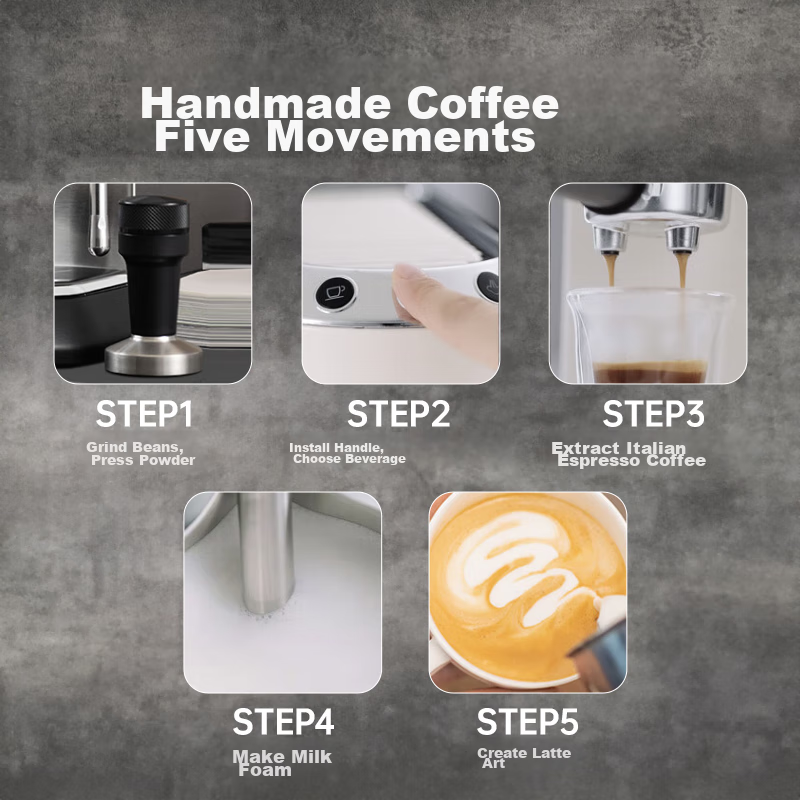 Handmade Coffee
Five Movements

STEP1
Grind Beans,
Press Powder

STEP2
Install Handle,
Choose Beverage

STEP3
Extract Italian
Espresso Coffee

STEP4
Make Milk
Foam

STEP5
Create Latte
Art