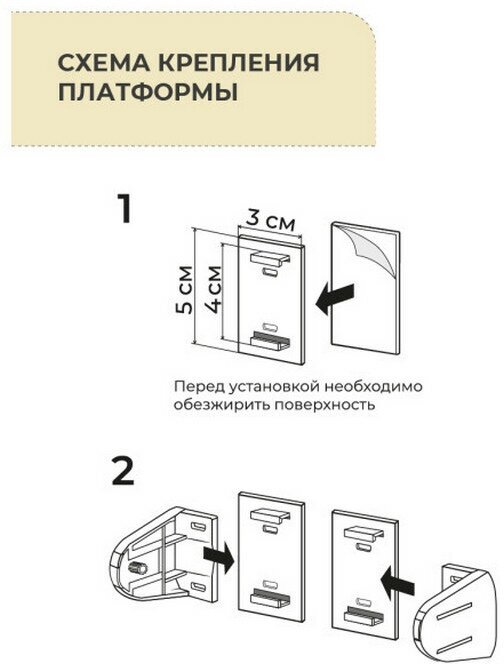 СХЕМА КРЕПЛЕНИЯ ПЛАТФОРМЫ

1

3 см

5 см

4 см

Перед установкой необходимо обезжирить поверхность

2