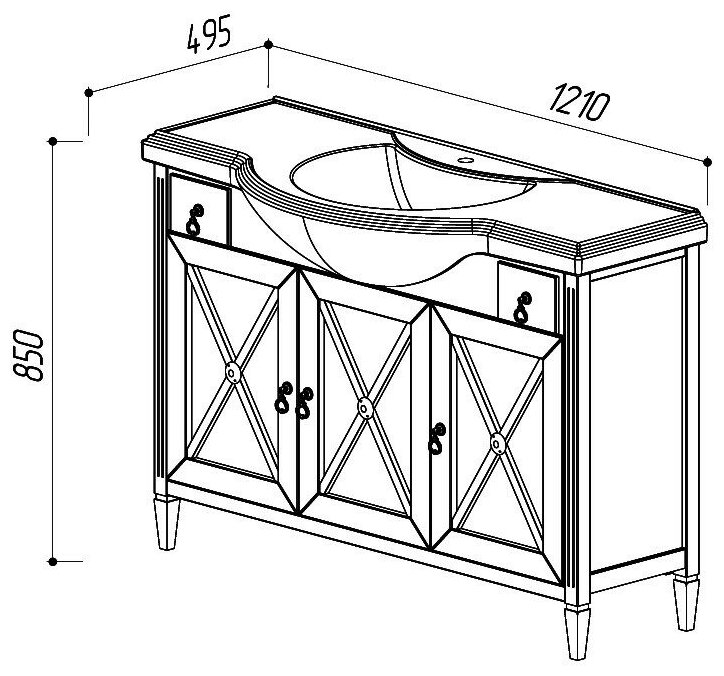 495

1210

850