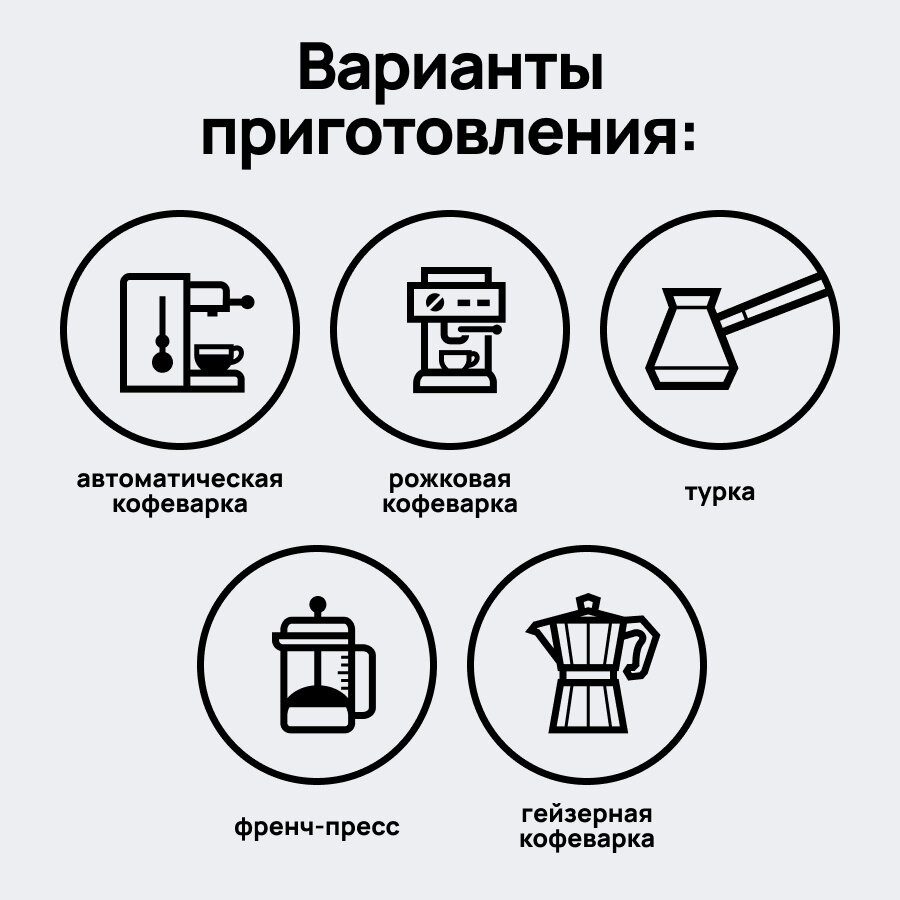 Варианты приготовления:

автоматическая кофеварка

рожковая кофеварка

турка

френч-пресс

гейзерная кофеварка