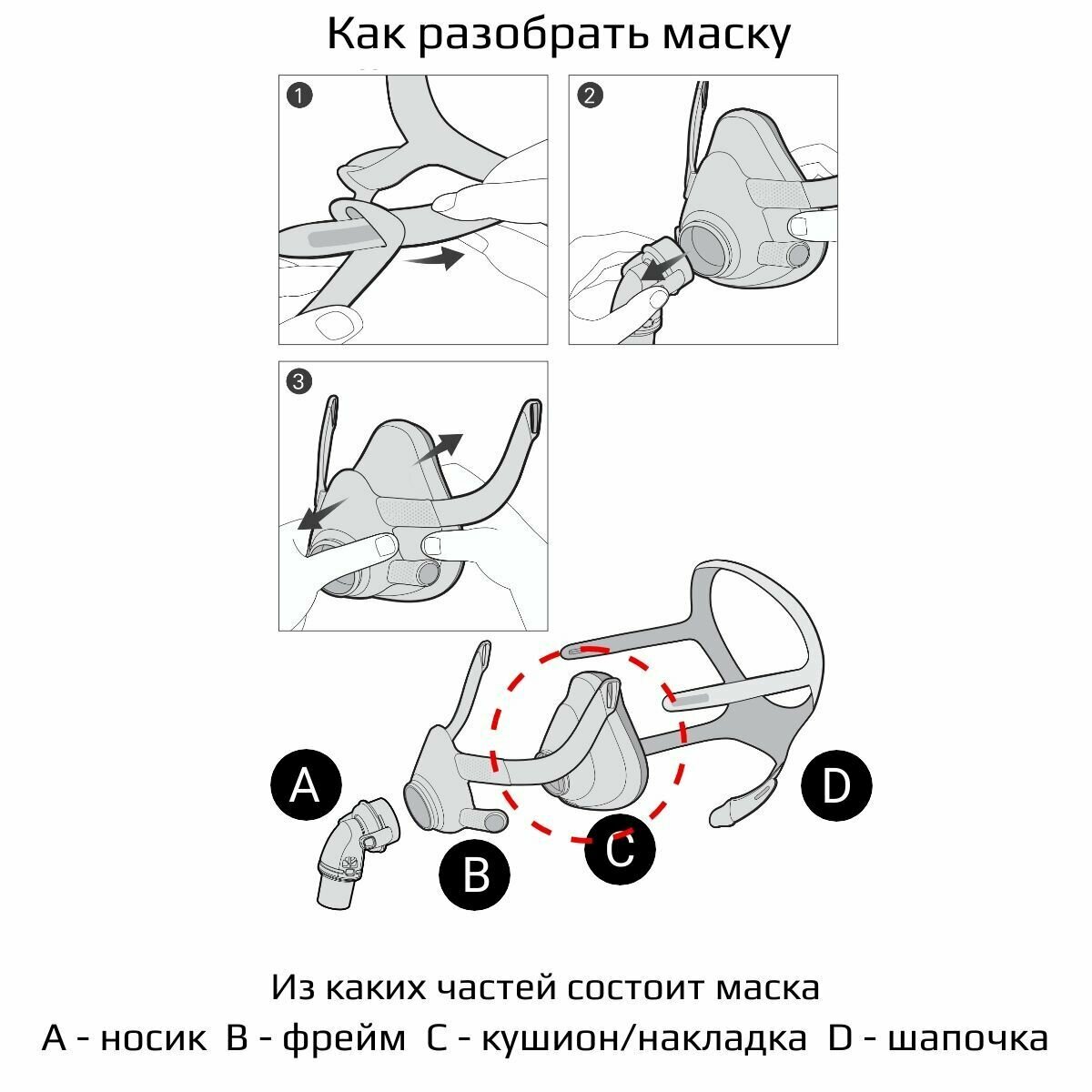 Как разобрать маску

1

2

3

A

B

C

D

Из каких частей состоит маска

A - носик B - фрейм C - кушион/накладка D - шапочка