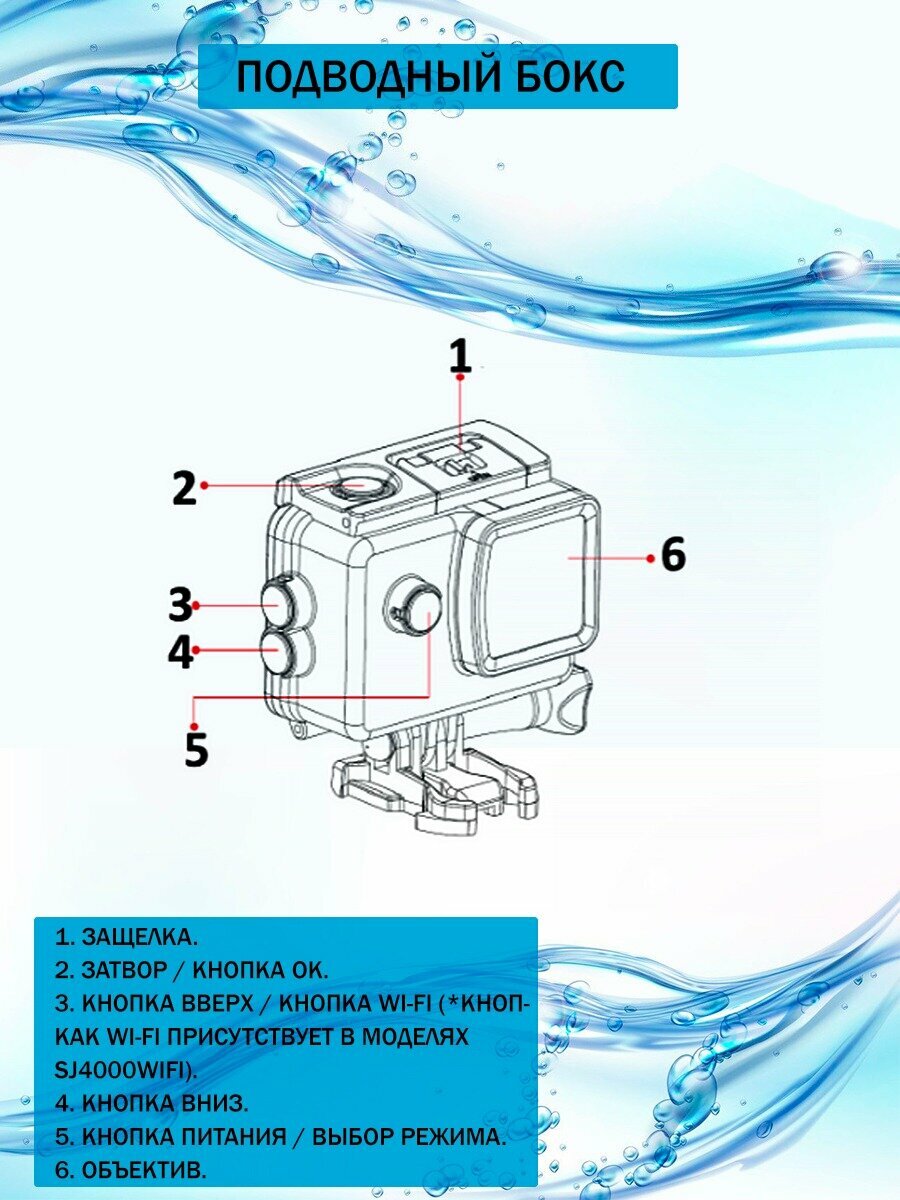 ПОДВОДНЫЙ БОКС

1

2

6

3

4

5

1. ЗАЩЕЛКА.
2. ЗАТВОР / КНОПКА ОК.
3. КНОПКА ВВЕРХ / КНОПКА WI-FI (*КНОПКАК WI-FI ПРИСУТСТВУЕТ В МОДЕЛЯХ SJ4000WIFI).
4. КНОПКА ВНИЗ.
5. КНОПКА ПИТАНИЯ / ВЫБОР РЕЖИМА.
6. ОБЪЕКТИВ.