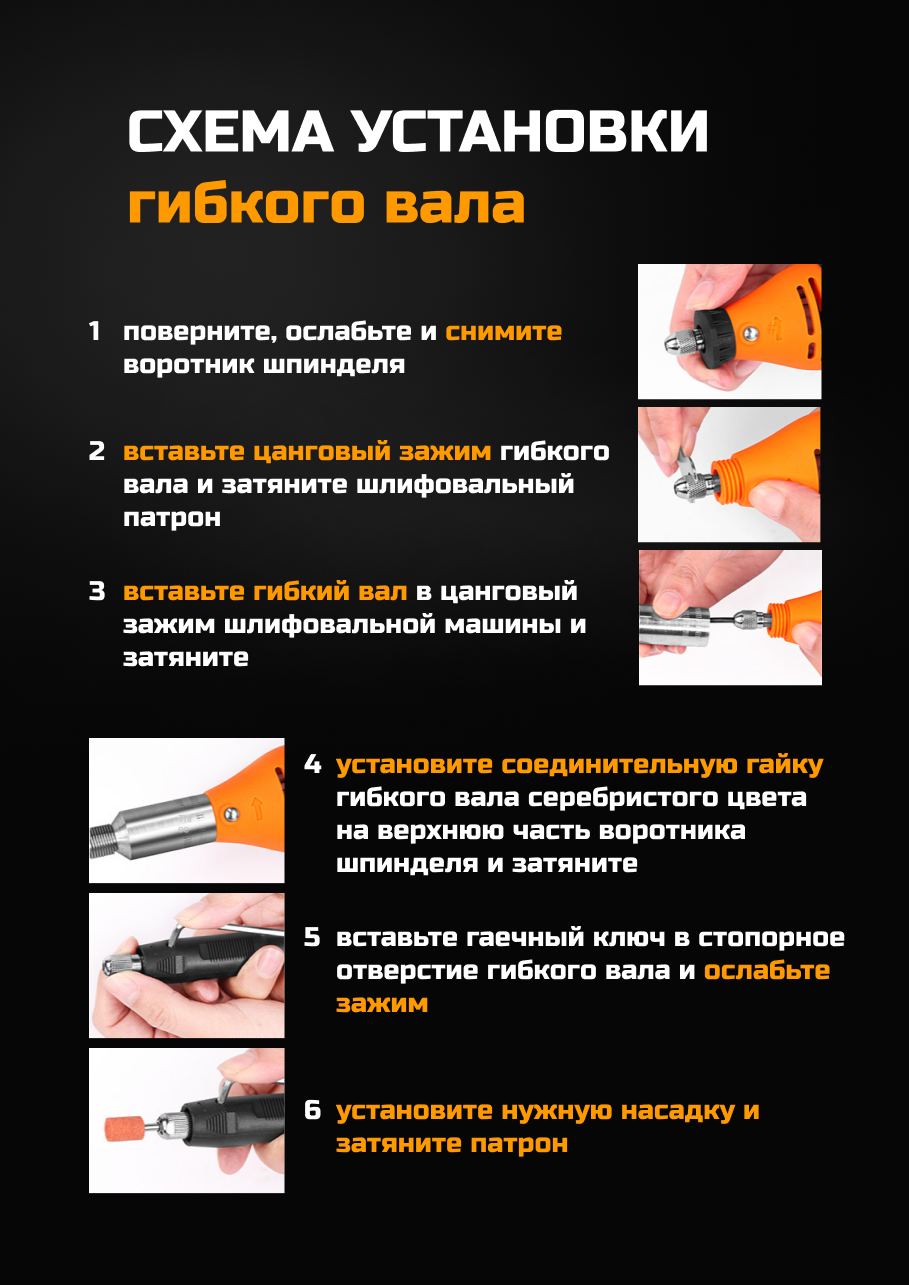 СХЕМА УСТАНОВКИ
гибкого вала

1 поверните, ослабьте и снимите воротник шпинделя

2 вставьте цанговый зажим гибкого вала и затяните шлифовальный патрон

3 вставьте гибкий вал в цанговый зажим шлифовальной машины и затяните

4 установите соединительную гайку гибкого вала серебристого цвета на верхнюю часть воротника шпинделя и затяните

5 вставьте гаечный ключ в стопорное отверстие гибкого вала и ослабьте зажим

6 установите нужную насадку и затяните патрон