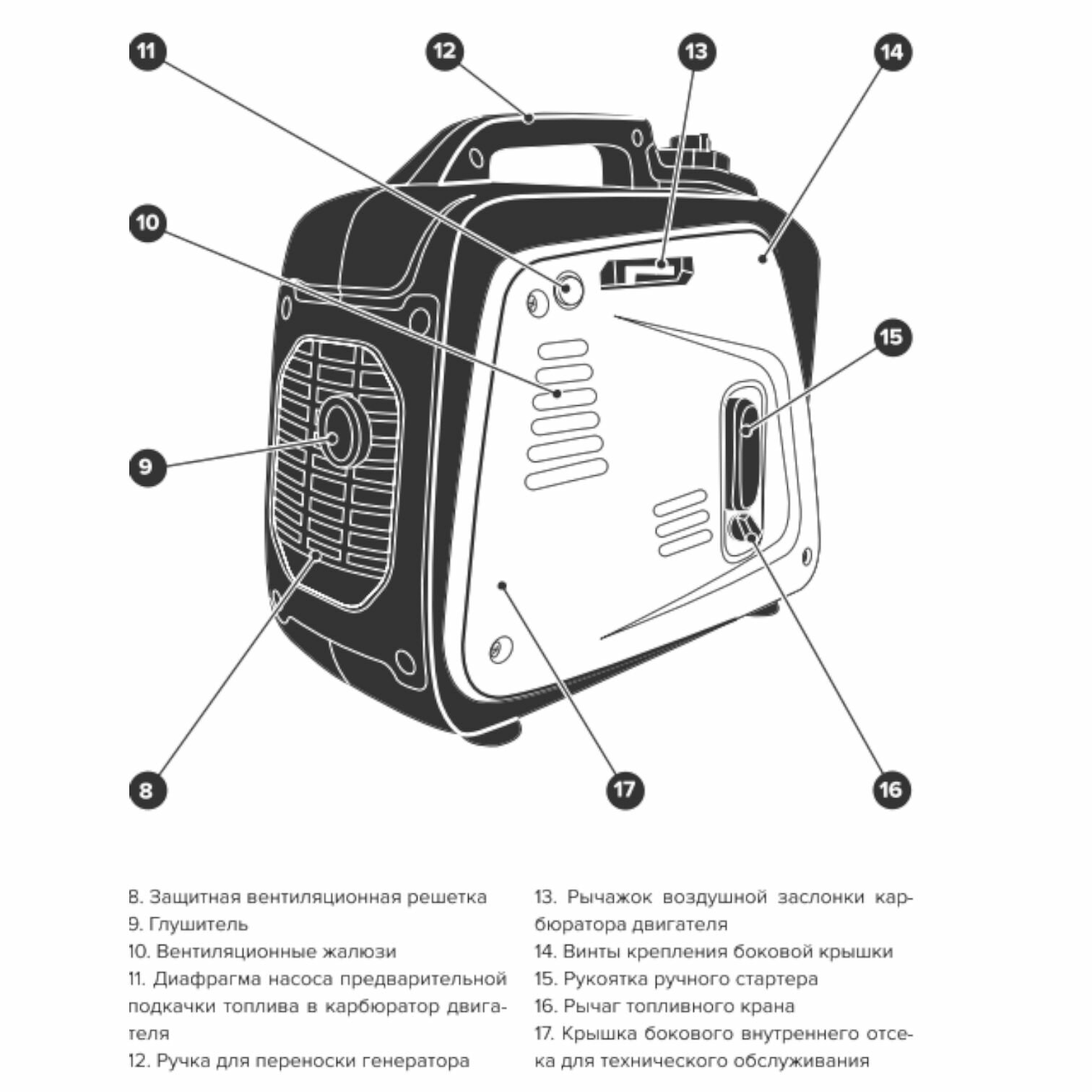 11

12

13

14

10

15

9

8

17

16

8. Защитная вентиляционная решетка

9. Глушитель

10. Вентиляционные жалюзи

11. Диафрагма насоса предварительной подкачки топлива в карбюратор двигателя

12. Ручка для переноски генератора

13. Рычажок воздушной заслонки карбюратора двигателя

14. Винты крепления боковой крышки

15. Рукоятка ручного стартера

16. Рычаг топливного крана

17. Крышка бокового внутреннего отсека для технического обслуживания