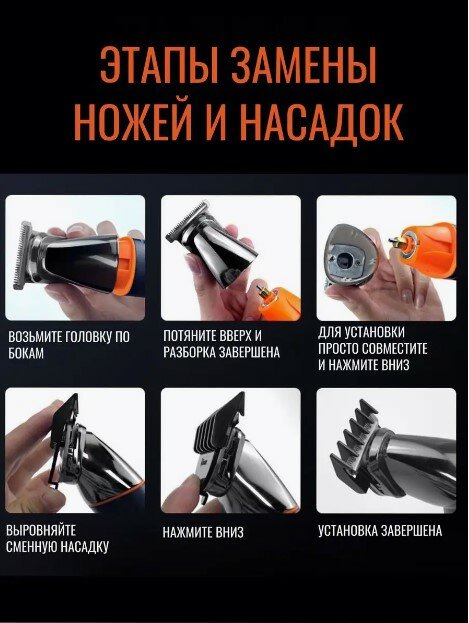 ЭТАПЫ ЗАМЕНЫ НОЖЕЙ И НАСАДОК

ВОЗЬМИТЕ ГОЛОВКУ ПО БОКАМ

ПОТЯНИТЕ ВВЕРХ И РАЗБОРКА ЗАВЕРШЕНА

ДЛЯ УСТАНОВКИ ПРОСТО СОВМЕСТИТЕ И НАЖМИТЕ ВНИЗ

ВЫРОВНЯЙТЕ СМЕННУЮ НАСАДКУ

НАЖМИТЕ ВНИЗ

УСТАНОВКА ЗАВЕРШЕНА