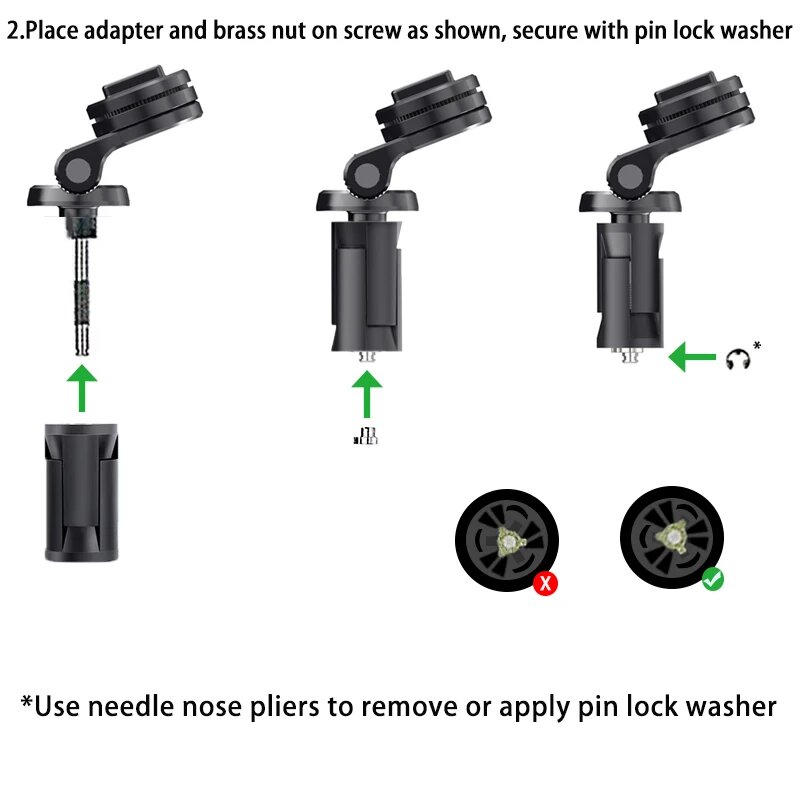 2.Place adapter and brass nut on screw as shown, secure with pin lock washer

*

*Use needle nose pliers to remove or apply pin lock washer