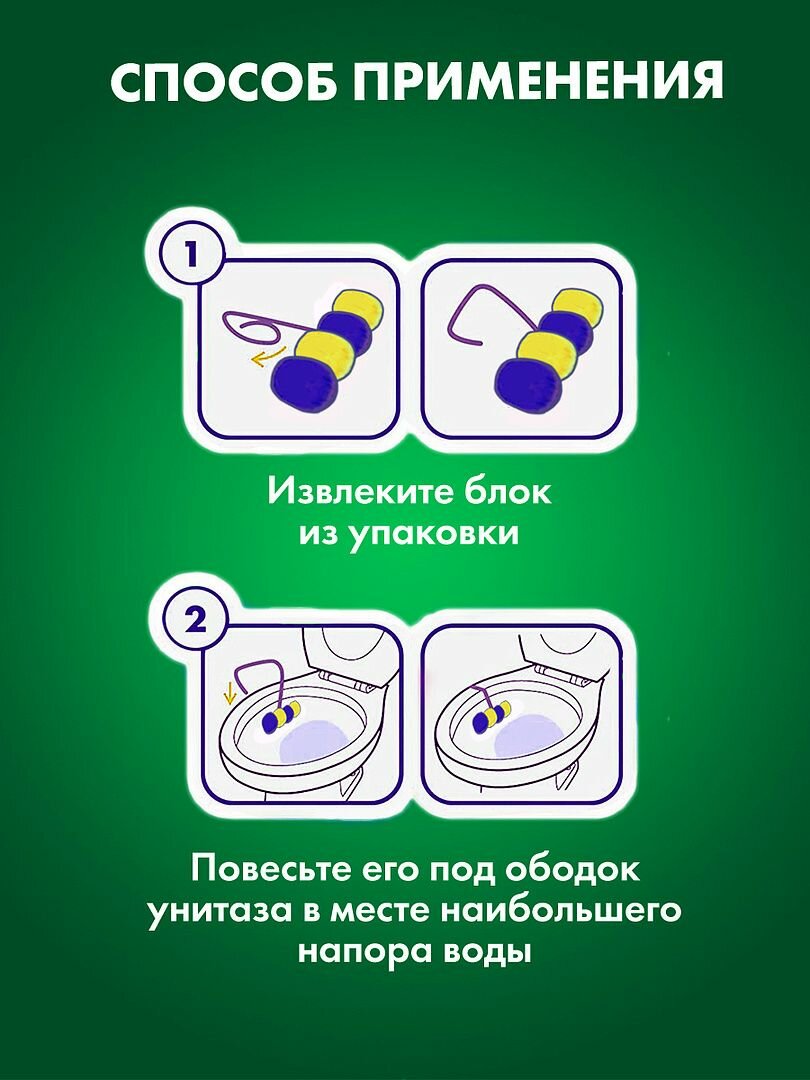 СПОСОБ ПРИМЕНЕНИЯ

1

Извлеките блок из упаковки

2

Повесьте его под ободок унитаза в месте наибольшего напора воды