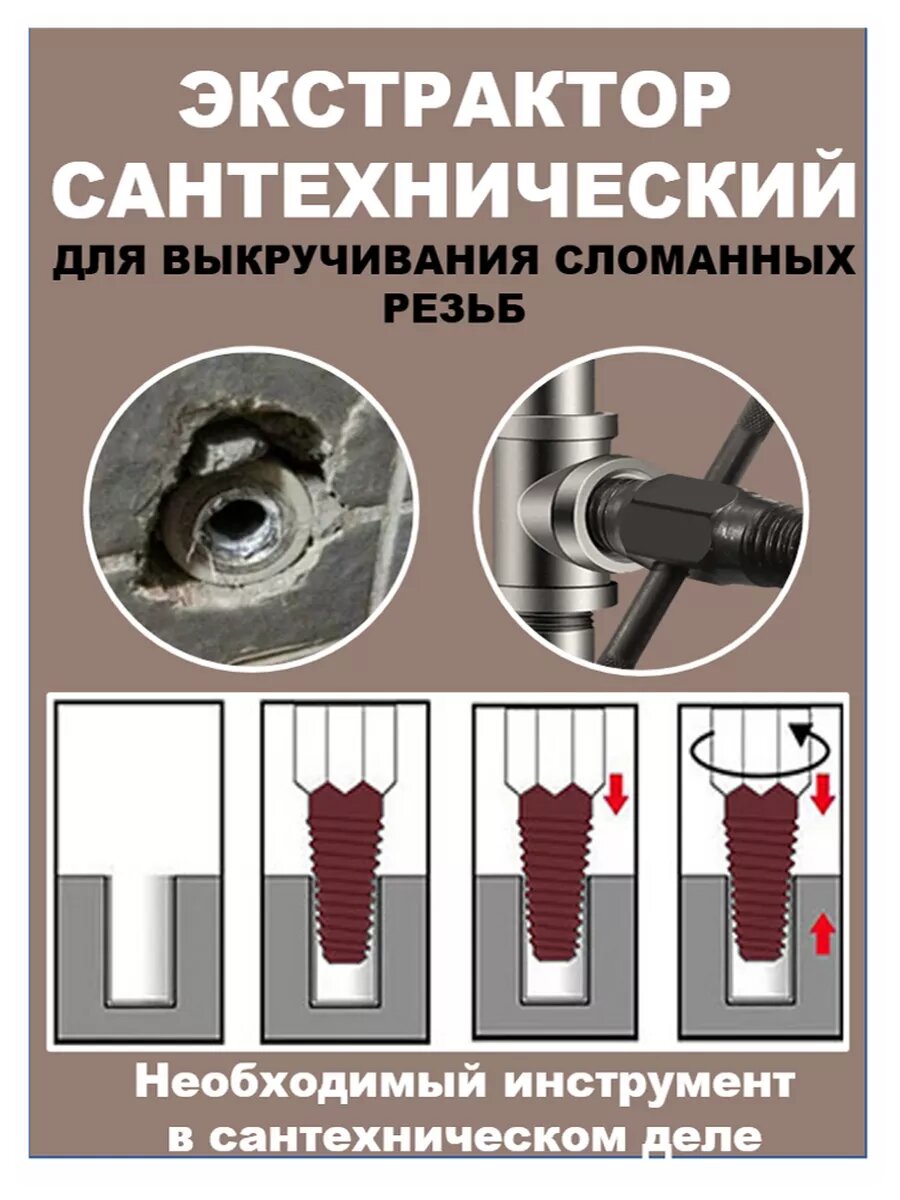 ЭКСТРАКТОР САНТЕХНИЧЕСКИЙ
ДЛЯ ВЫКРУЧИВАНИЯ СЛОМАННЫХ РЕЗЬБ

Необходимый инструмент в сантехническом деле