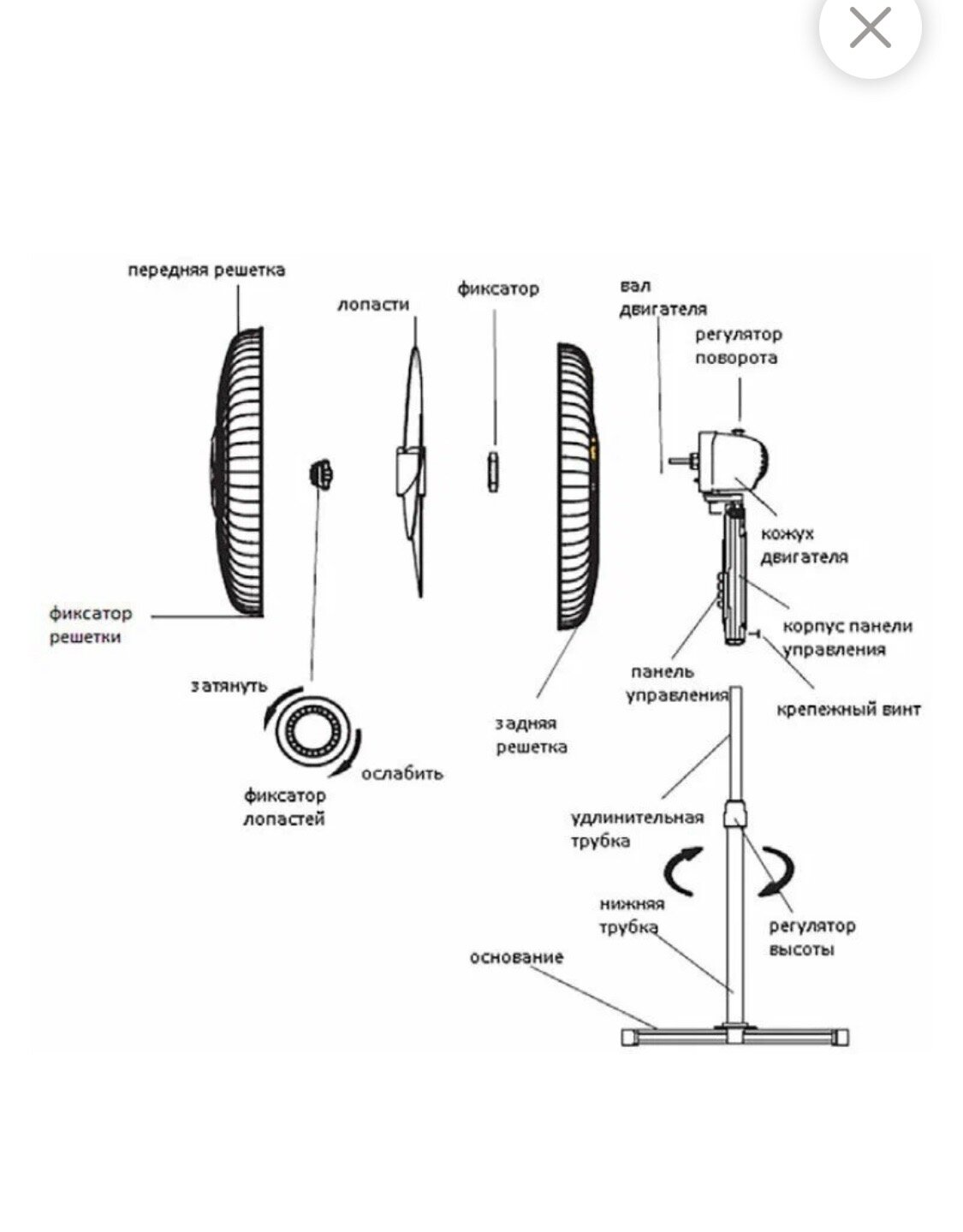 передняя решетка

лопасти

фиксатор

вал двигателя

регулятор поворота

кожух двигателя

корпус панели управления

панель управления

крепежный винт

фиксатор решетки

затянуть

ослабить

фиксатор лопастей

задняя решетка

удлинительная трубка

нижняя трубка

регулятор высоты

основание