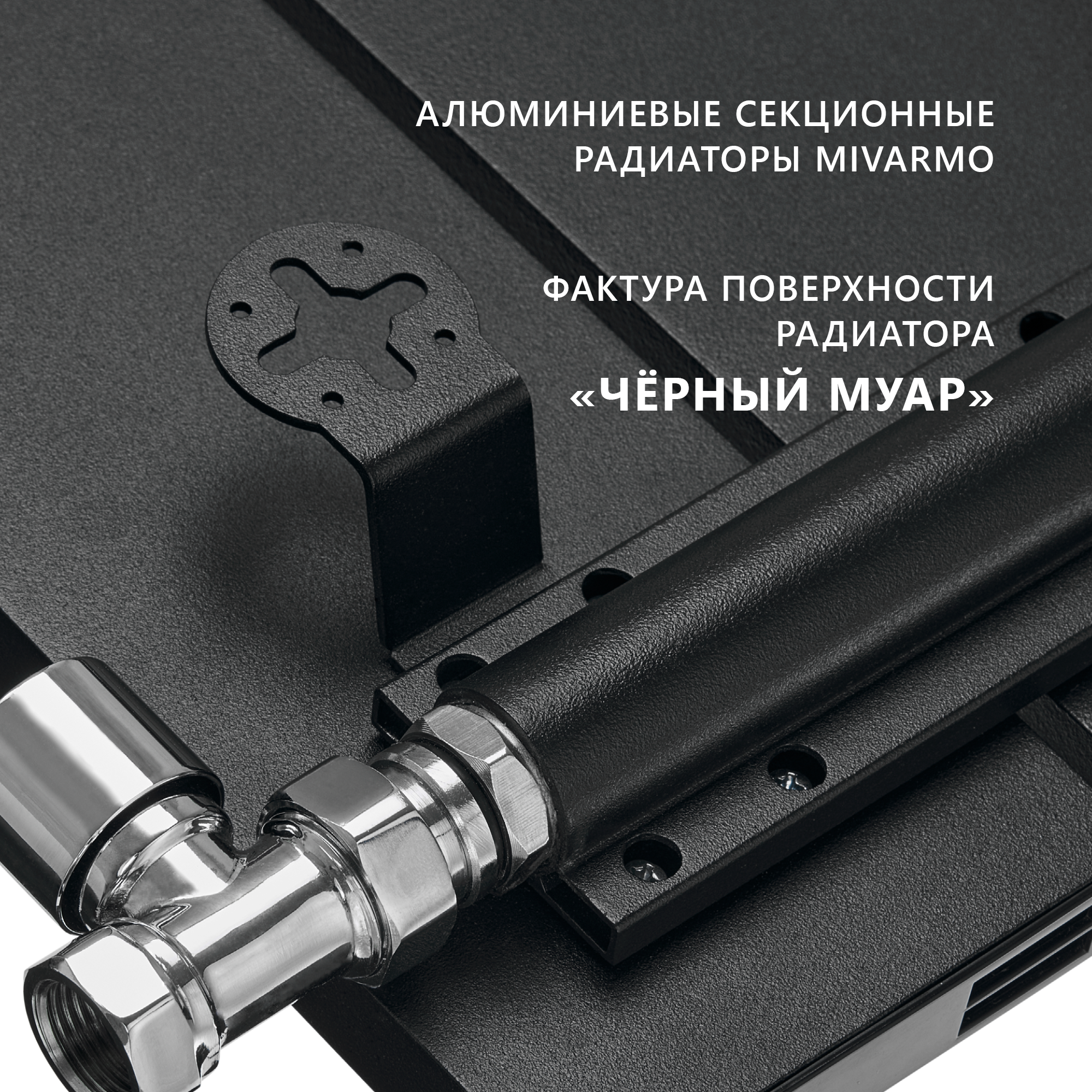 АЛЮМИНИЕВЫЕ СЕКЦИОННЫЕ РАДИАТОРЫ MIVARMO

ФАКТУРА ПОВЕРХНОСТИ РАДИАТОРА «ЧЁРНЫЙ МУАР»