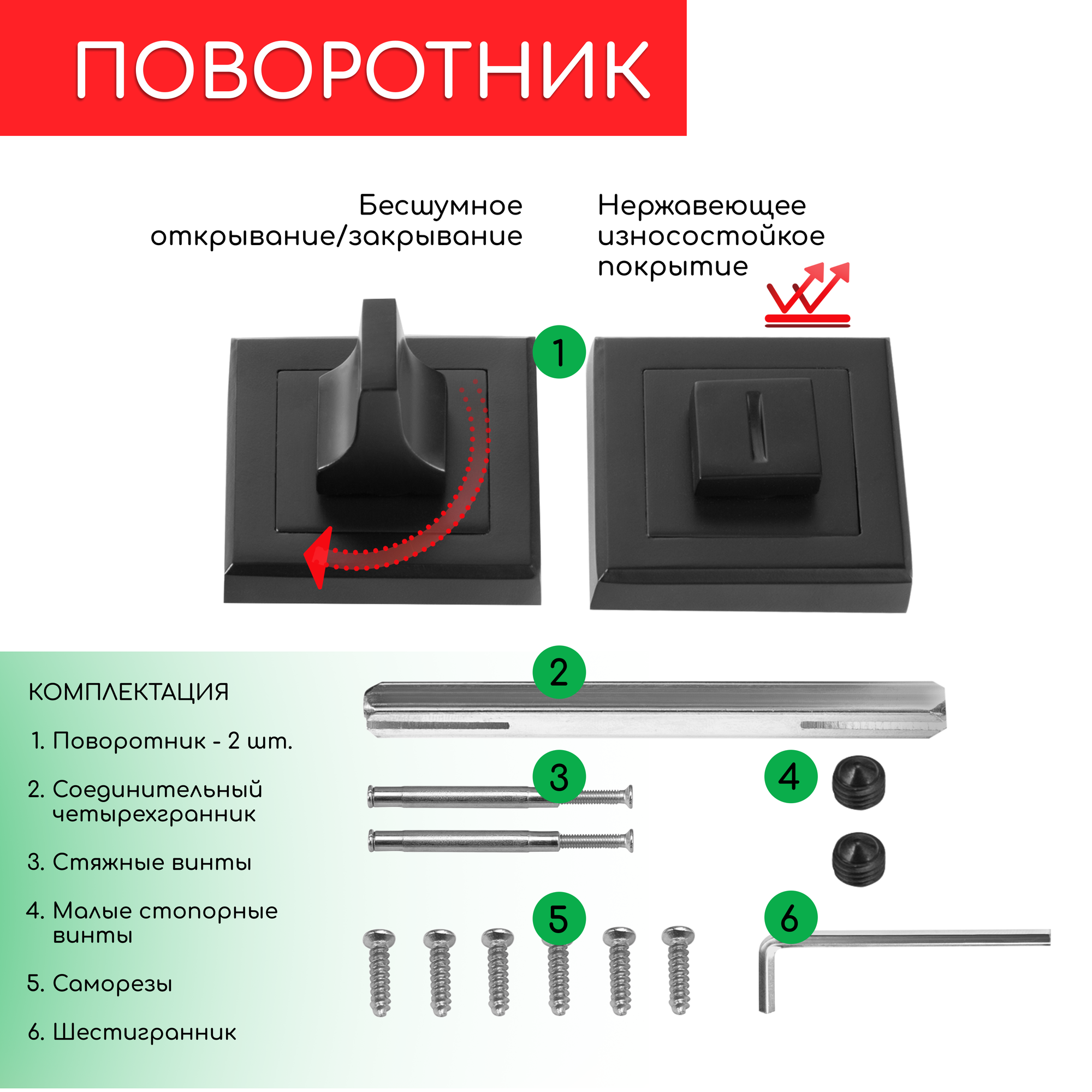 ПОВОРОТНИК

Бесшумное открывание/закрывание

Нержавеющее износостойкое покрытие

1

2

3

4

5

6

КОМПЛЕКТАЦИЯ

1. Поворотник - 2 шт.

2. Соединительный четырехгранник

3. Стяжные винты

4. Малые стопорные винты

5. Саморезы

6. Шестигранник