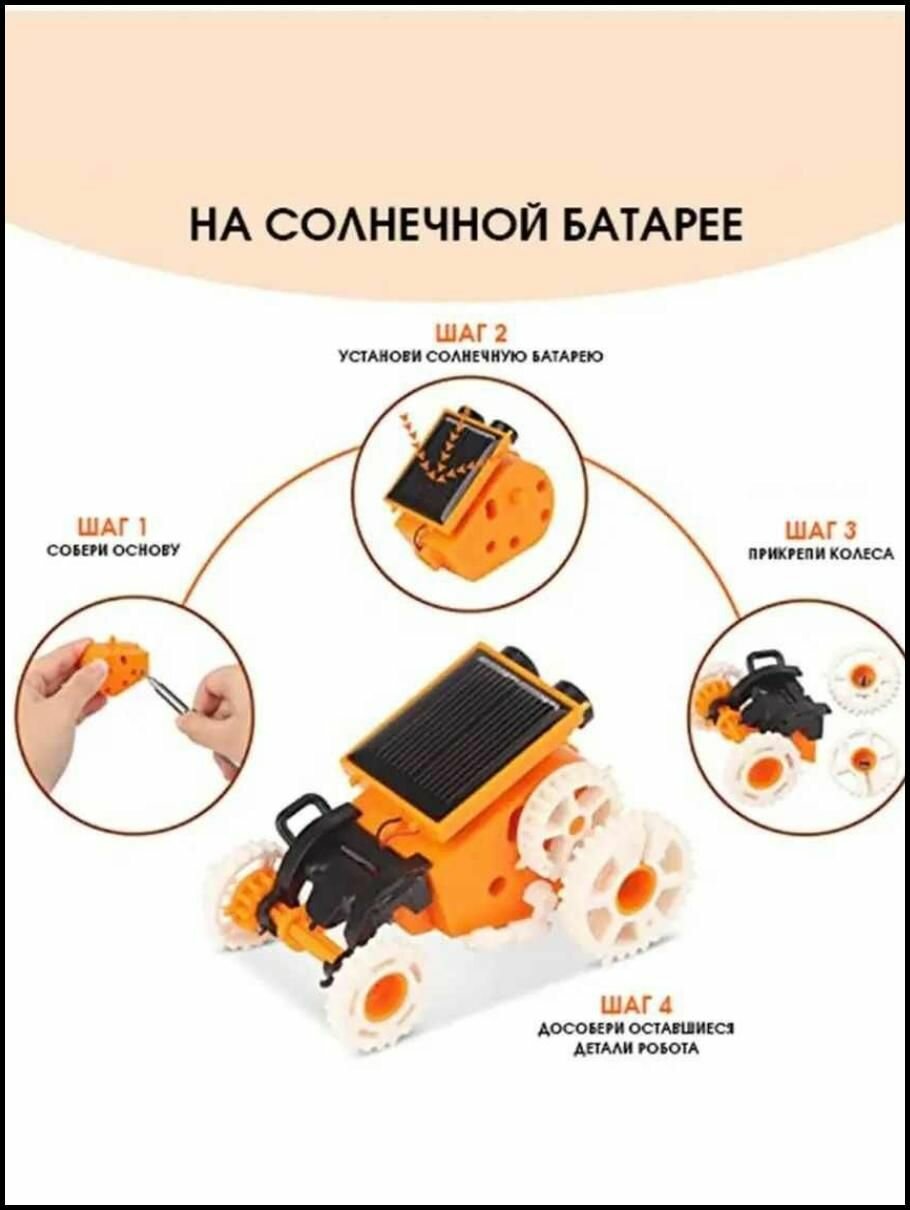 НА СОЛНЕЧНОЙ БАТАРЕЕ

ШАГ 2
УСТАНОВИ СОЛНЕЧНУЮ БАТАРЕЮ

ШАГ 1
СОБЕРИ ОСНОВУ

ШАГ 3
ПРИКРЕПИ КОЛЕСА

ШАГ 4
ДОСОБЕРИ ОСТАВШИЕСЯ ДЕТАЛИ РОБОТА