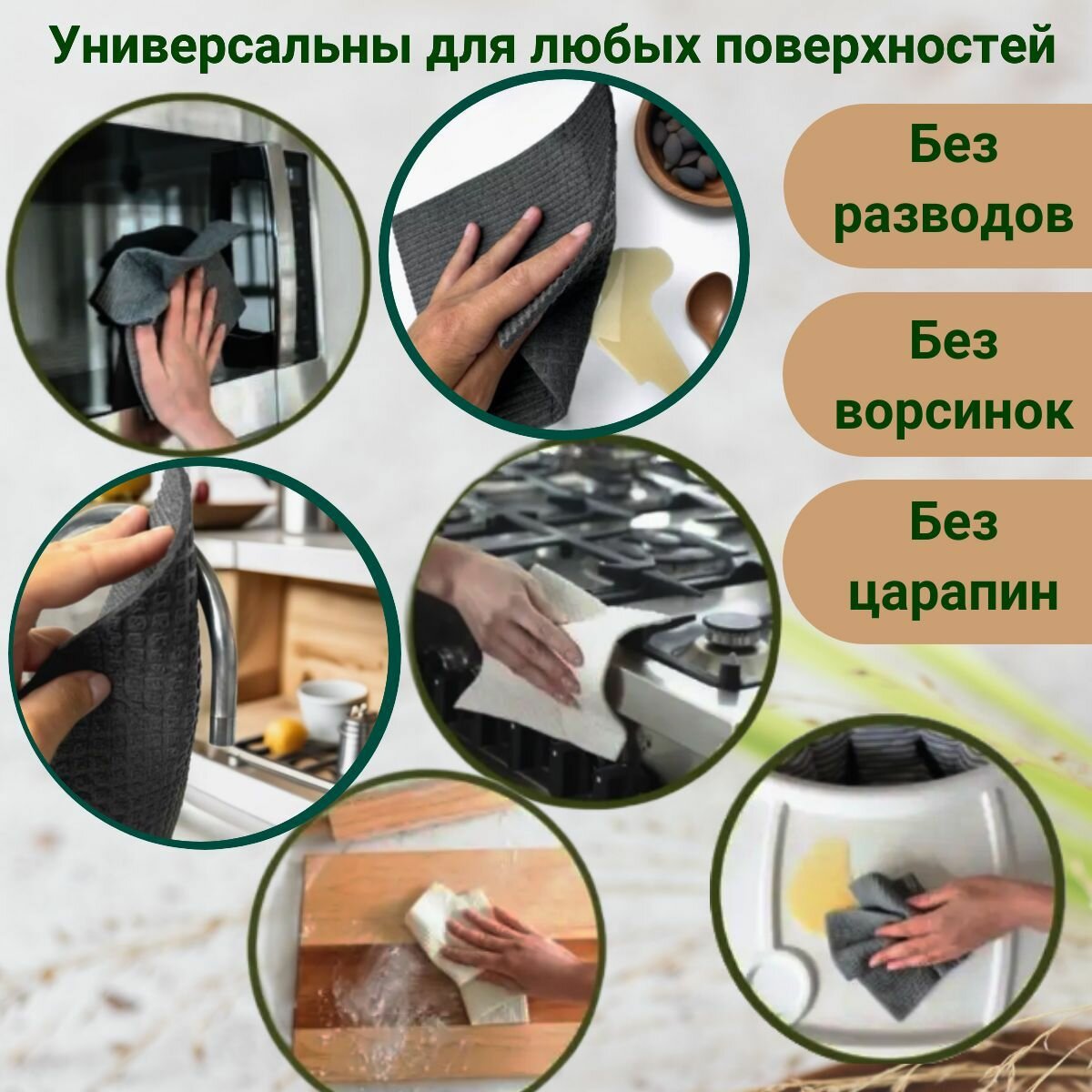 Универсальны для любых поверхностей

Без разводов

Без ворсинок

Без царапин