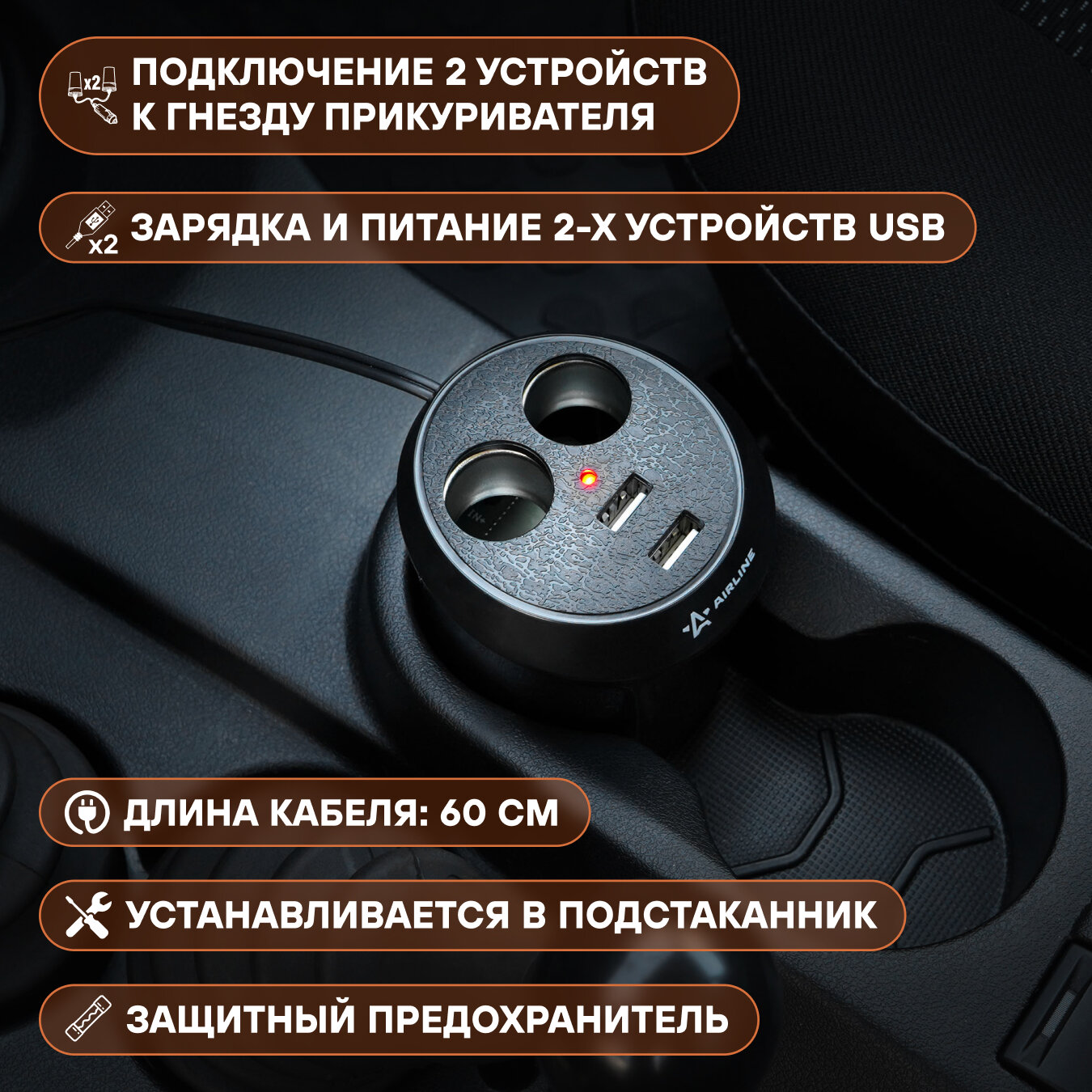 x2
ПОДКЛЮЧЕНИЕ 2 УСТРОЙСТВ К ГНЕЗДУ ПРИКУРИВАТЕЛЯ

x2
ЗАРЯДКА И ПИТАНИЕ 2-Х УСТРОЙСТВ USB

AIRLINE

ДЛИНА КАБЕЛЯ: 60 СМ

УСТАНАВЛИВАЕТСЯ В ПОДСТАКАННИК

ЗАЩИТНЫЙ ПРЕДОХРАНИТЕЛЬ