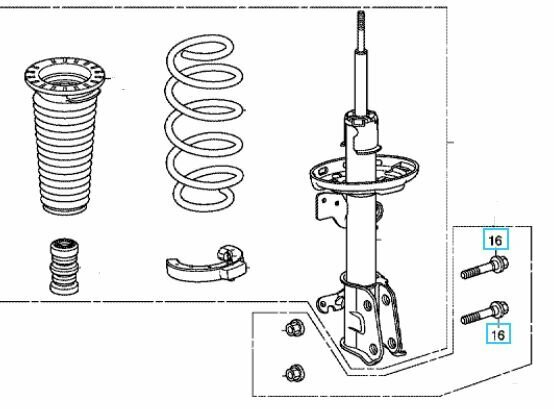 16

16