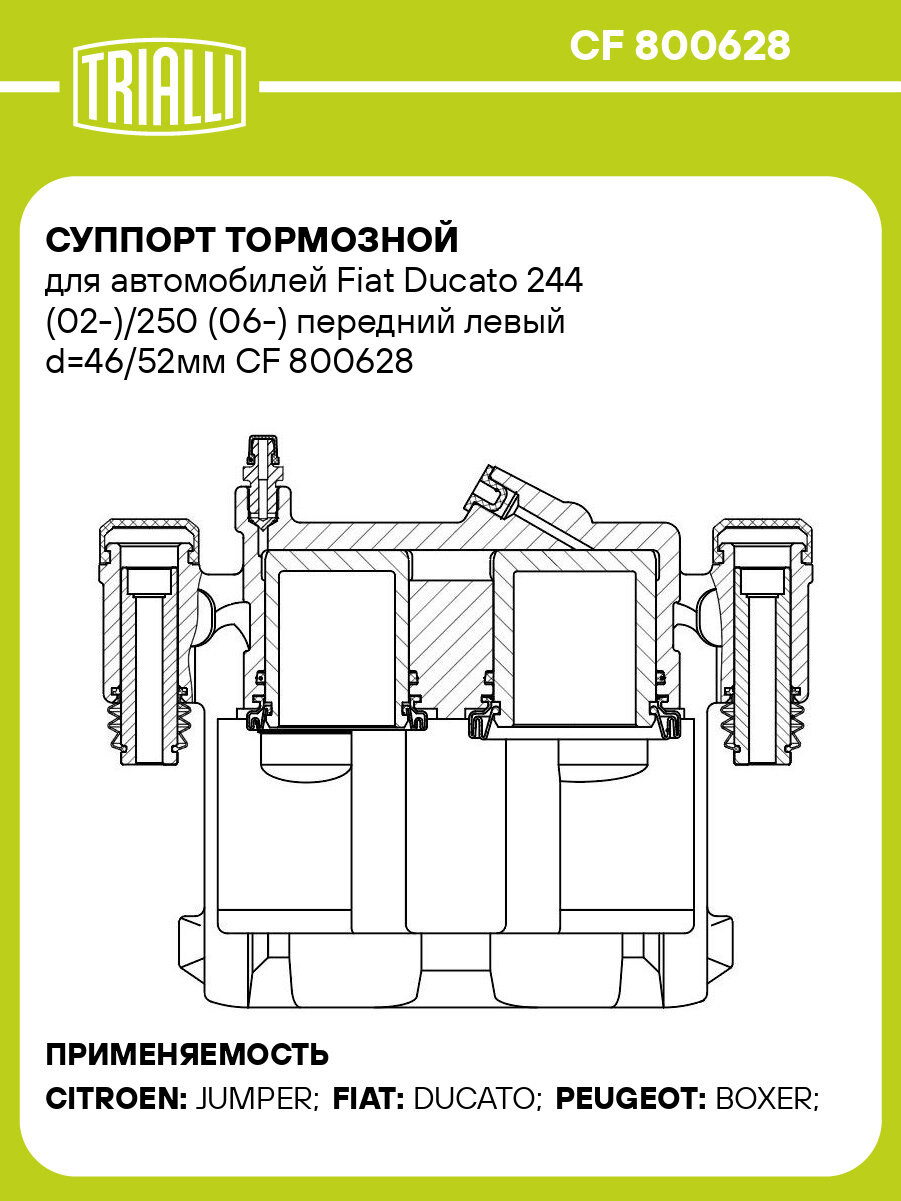 TRIALLI

CF 800628

СУППОРТ ТОРМОЗНОЙ
для автомобилей Fiat Ducato 244 (02-)/250 (06-) передний левый d=46/52мм CF 800628

ПРИМЕНЯЕМОСТЬ
CITROEN: JUMPER; FIAT: DUCATO; PEUGEOT: BOXER;