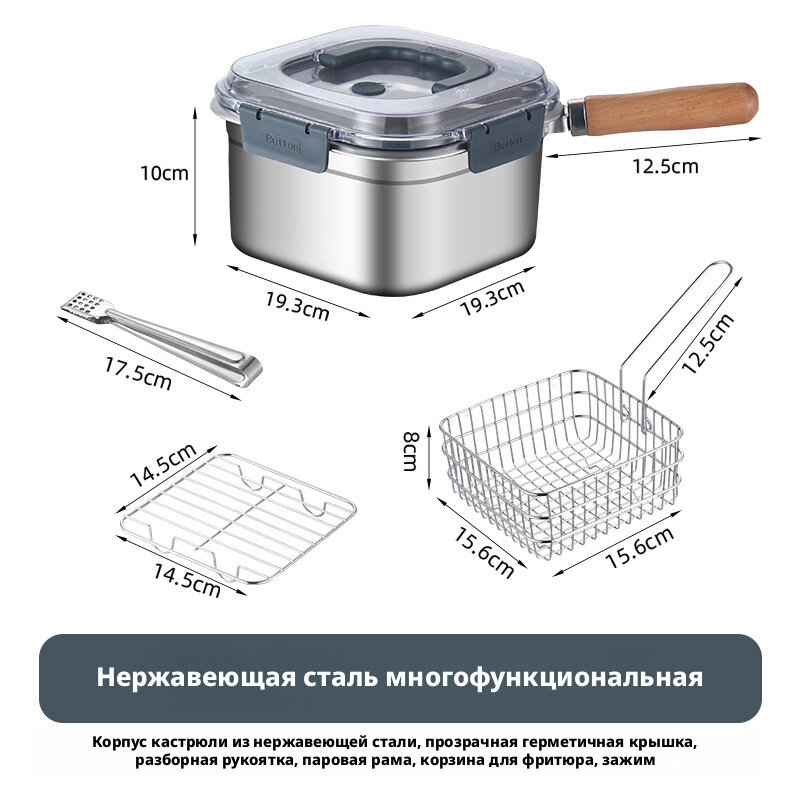 Button

Button

10cm

12.5cm

19.3cm

19.3cm

17.5cm

12.5cm

8cm

14.5cm

14.5cm

15.6cm

15.6cm

Нержавеющая сталь многофункциональная

Корпус кастрюли из нержавеющей стали, прозрачная герметичная крышка, разборная рукоятка, паровая рама, корзина для фритюра, зажим