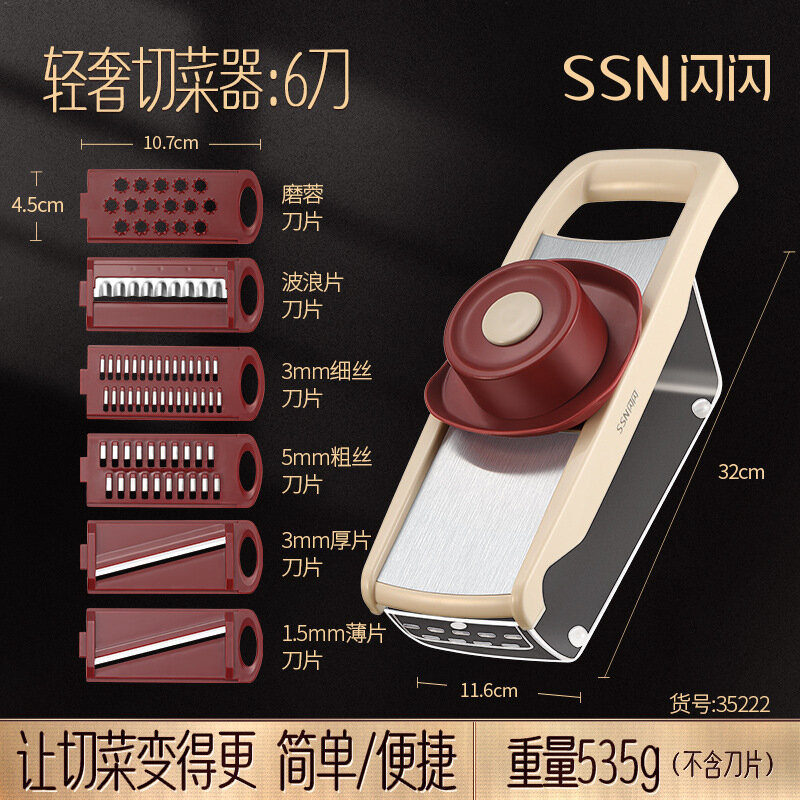 轻奢切菜器:6刀

SSN闪闪

10.7cm

4.5cm

磨蓉
刀片

波浪片
刀片

3mm细丝
刀片

5mm粗丝
刀片

3mm厚片
刀片

1.5mm薄片
刀片

SSN闪闪

32cm

11.6cm

货号:35222

让切菜变得更 简单/便捷

重量535g（不含刀片）