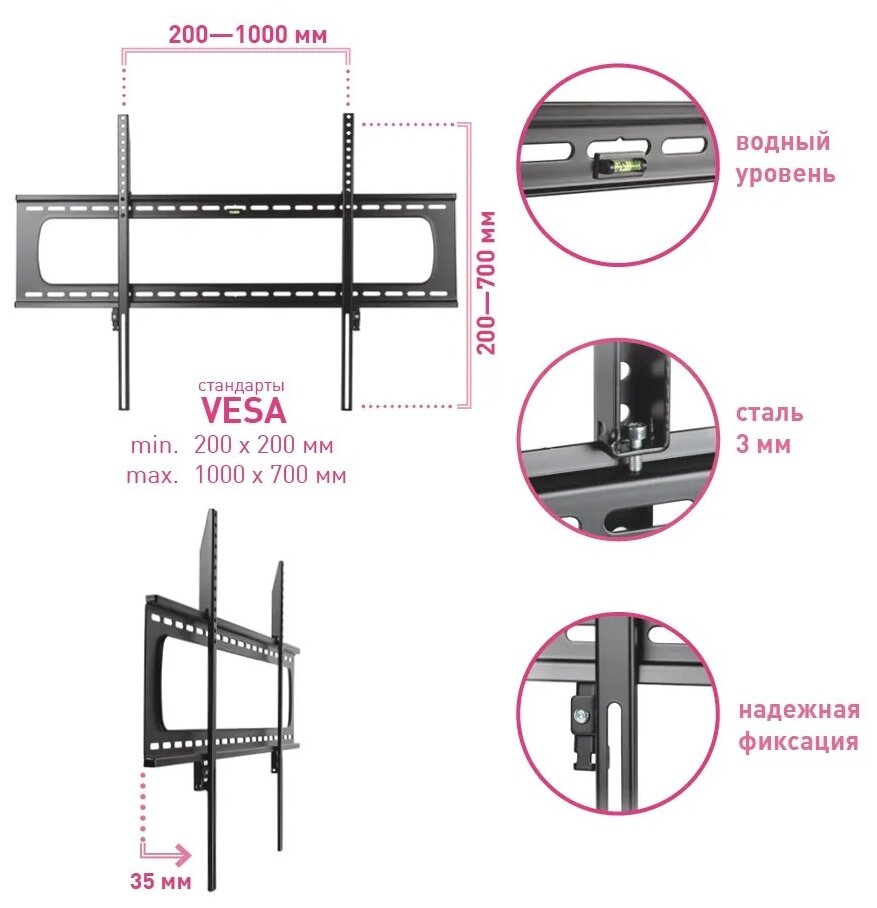 200—1000 мм

200—700 мм

стандарты
VESA
min. 200 x 200 мм
max. 1000 x 700 мм

35 мм

водный уровень

сталь 3 мм

надежная фиксация