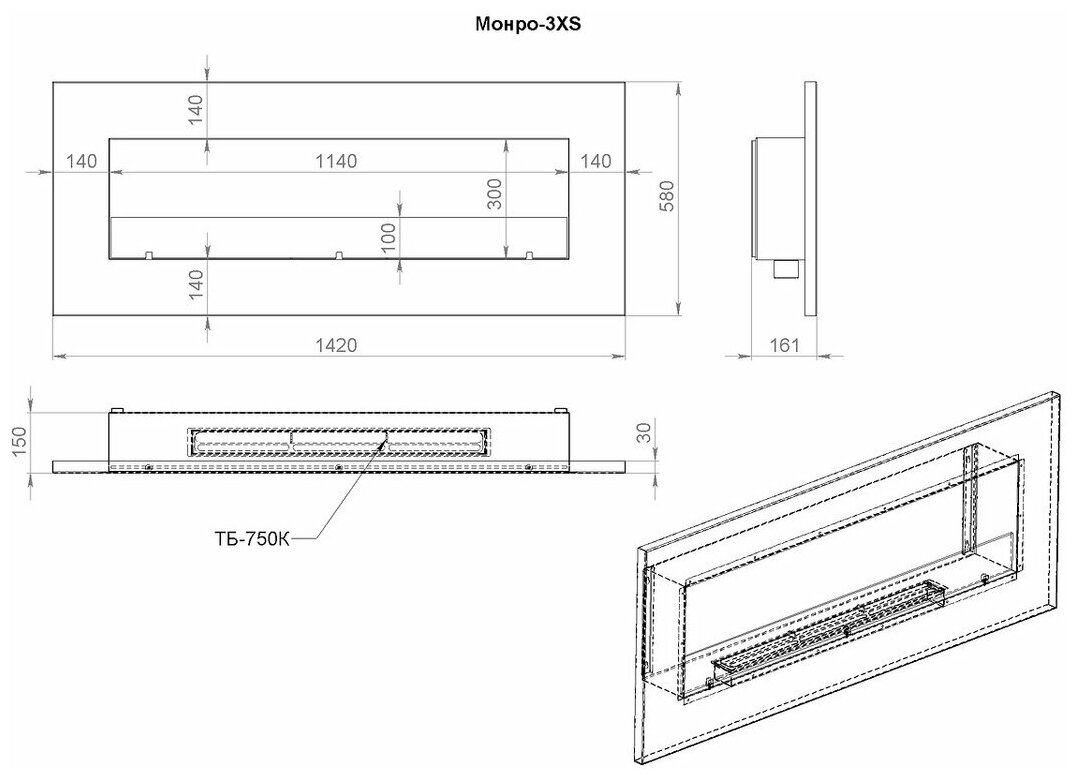 Монро-3XS

140

140

1140

140

300

100

140

580

1420

161

150

30

ТБ-750К