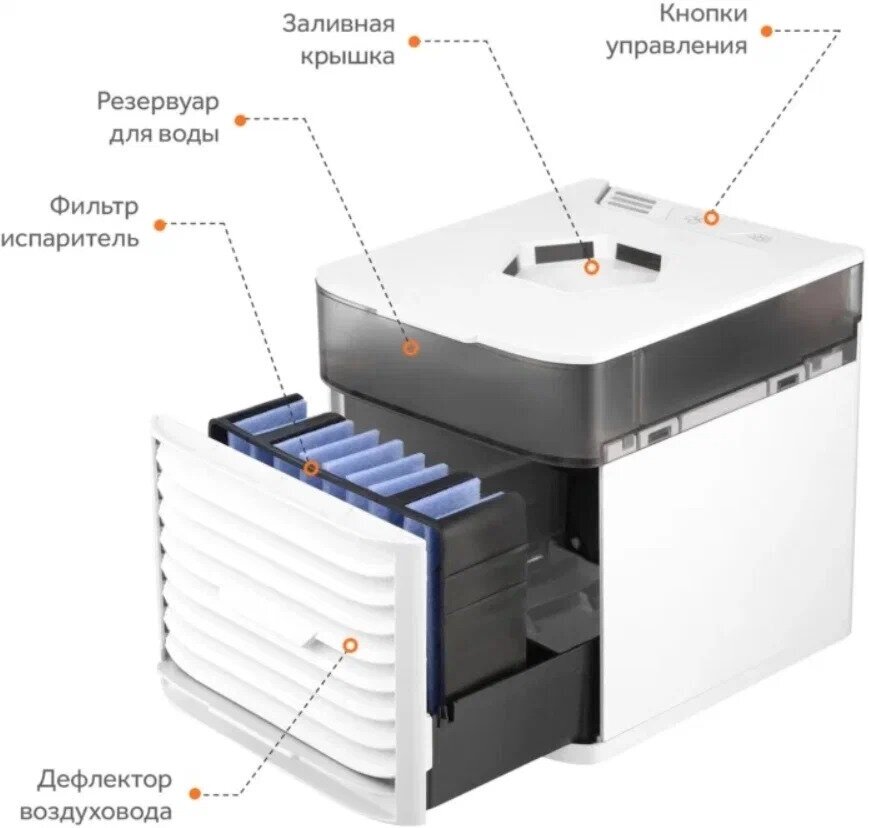 Заливная крышка

Кнопки управления

Резервуар для воды

Фильтр испаритель

Дефлектор воздуховода