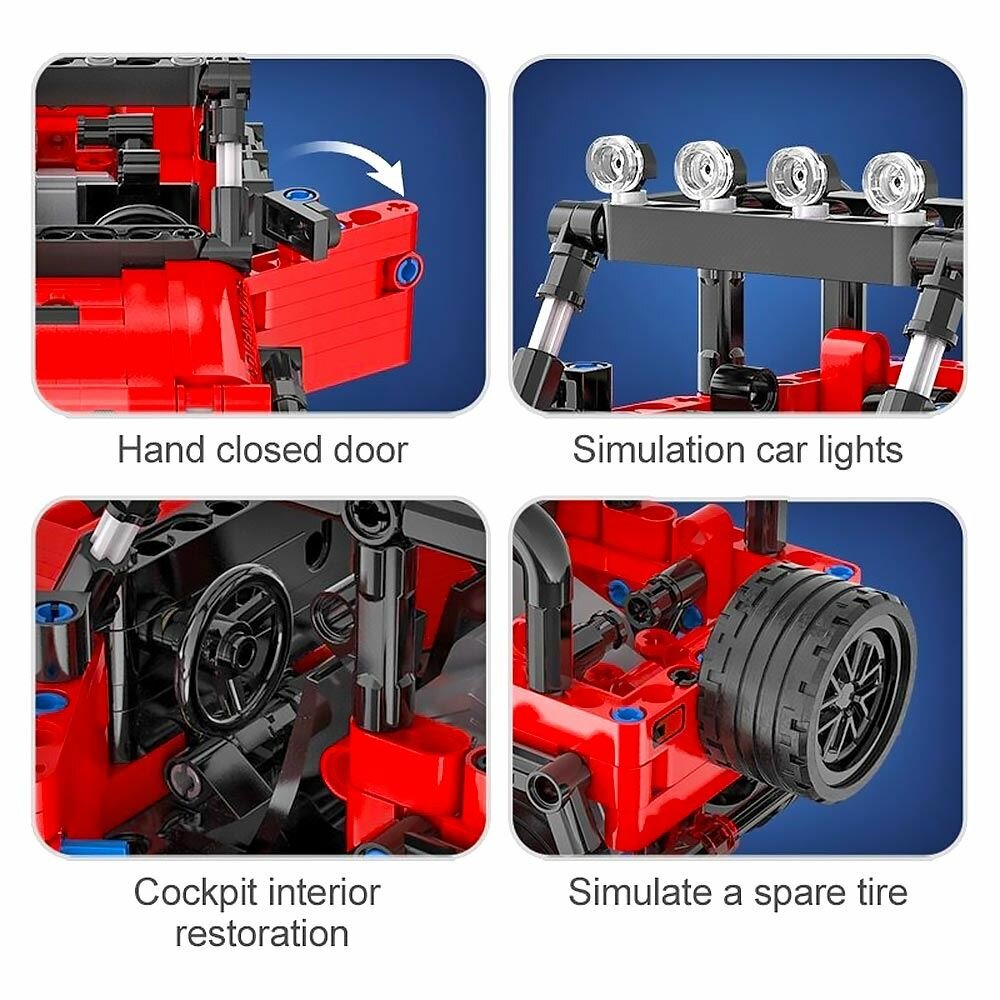 Hand closed door

Simulation car lights

Cockpit interior restoration

Simulate a spare tire