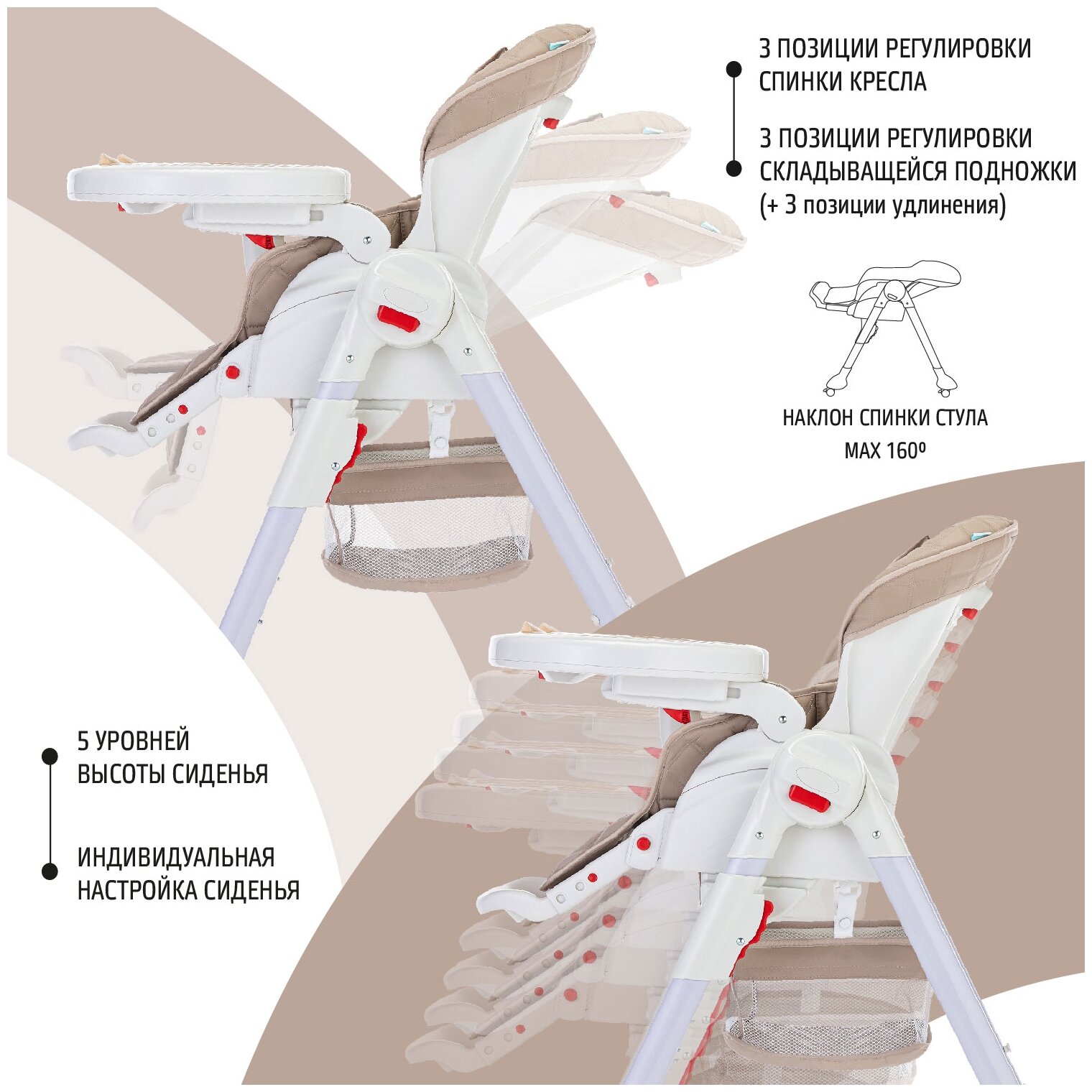 3 ПОЗИЦИИ РЕГУЛИРОВКИ СПИНКИ КРЕСЛА

3 ПОЗИЦИИ РЕГУЛИРОВКИ СКЛАДЫВАЩЕЙСЯ ПОДНОЖКИ (+ 3 позиции удлинения)

НАКЛОН СПИНКИ СТУЛА MAX 160º

5 УРОВНЕЙ ВЫСОТЫ СИДЕНЬЯ

ИНДИВИДУАЛЬНАЯ НАСТРОЙКА СИДЕНЬЯ