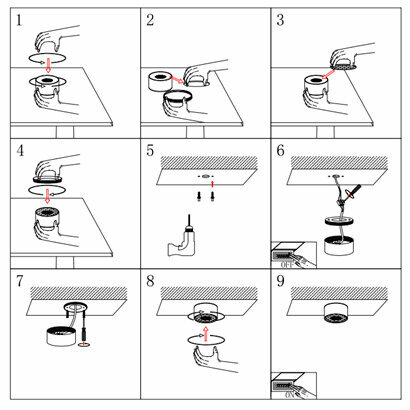 1

2

3

4

5

6

OFF

7

8

9

ON