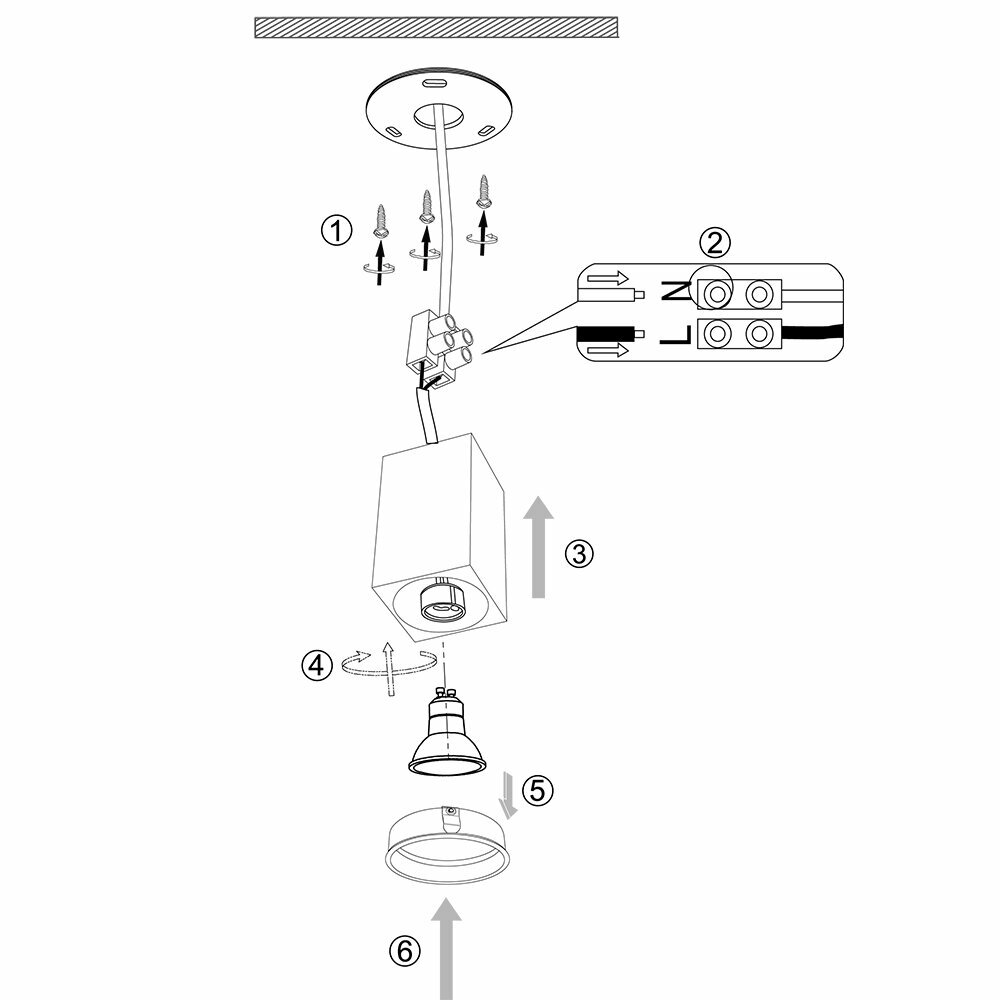 ①
②
N
L
③
④
⑤
⑥