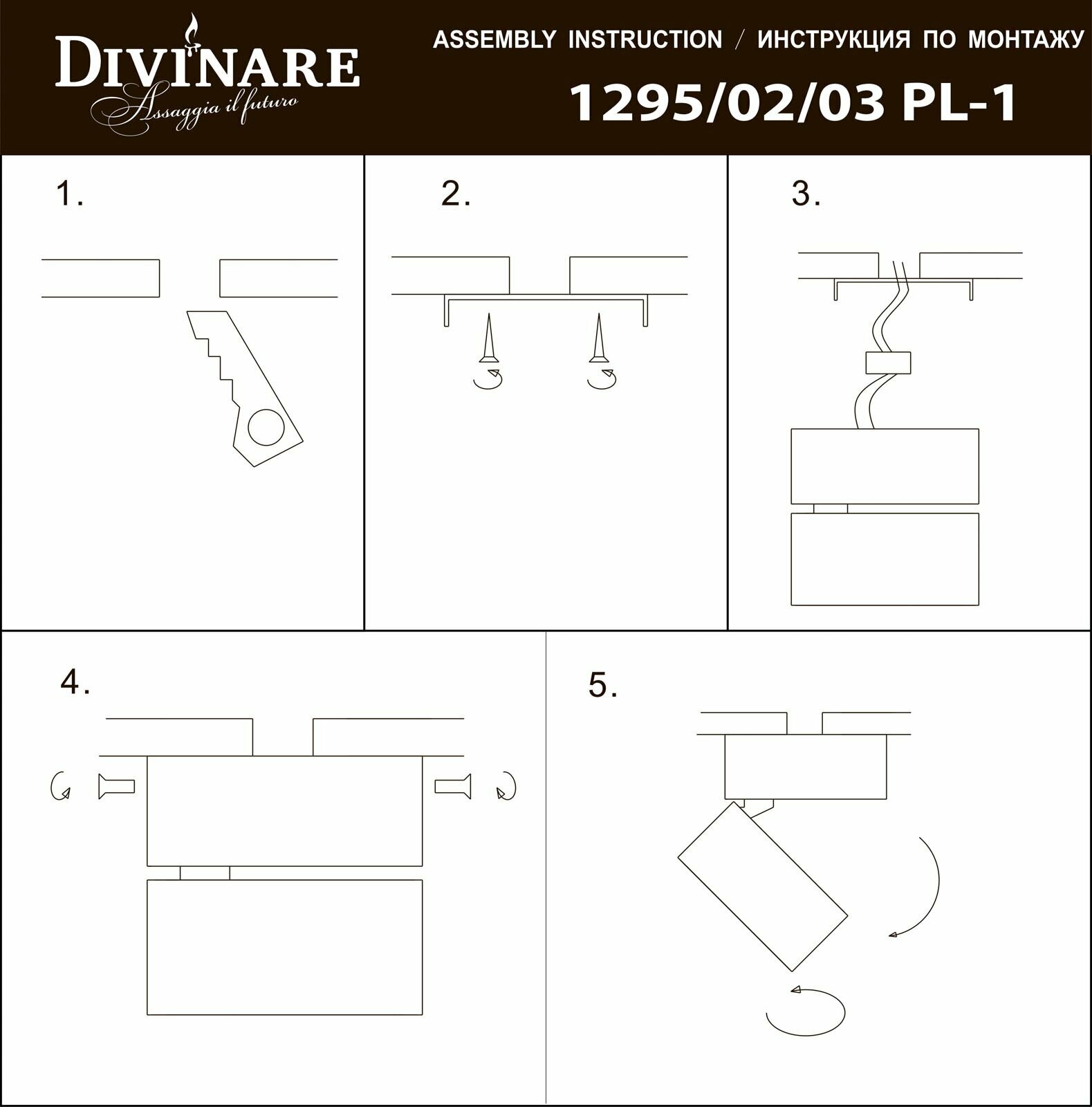 DIVINARE
Assaggia il futuro

ASSEMBLY INSTRUCTION / ИНСТРУКЦИЯ ПО МОНТАЖУ

1295/02/03 PL-1

1.

2.

3.

4.

5.