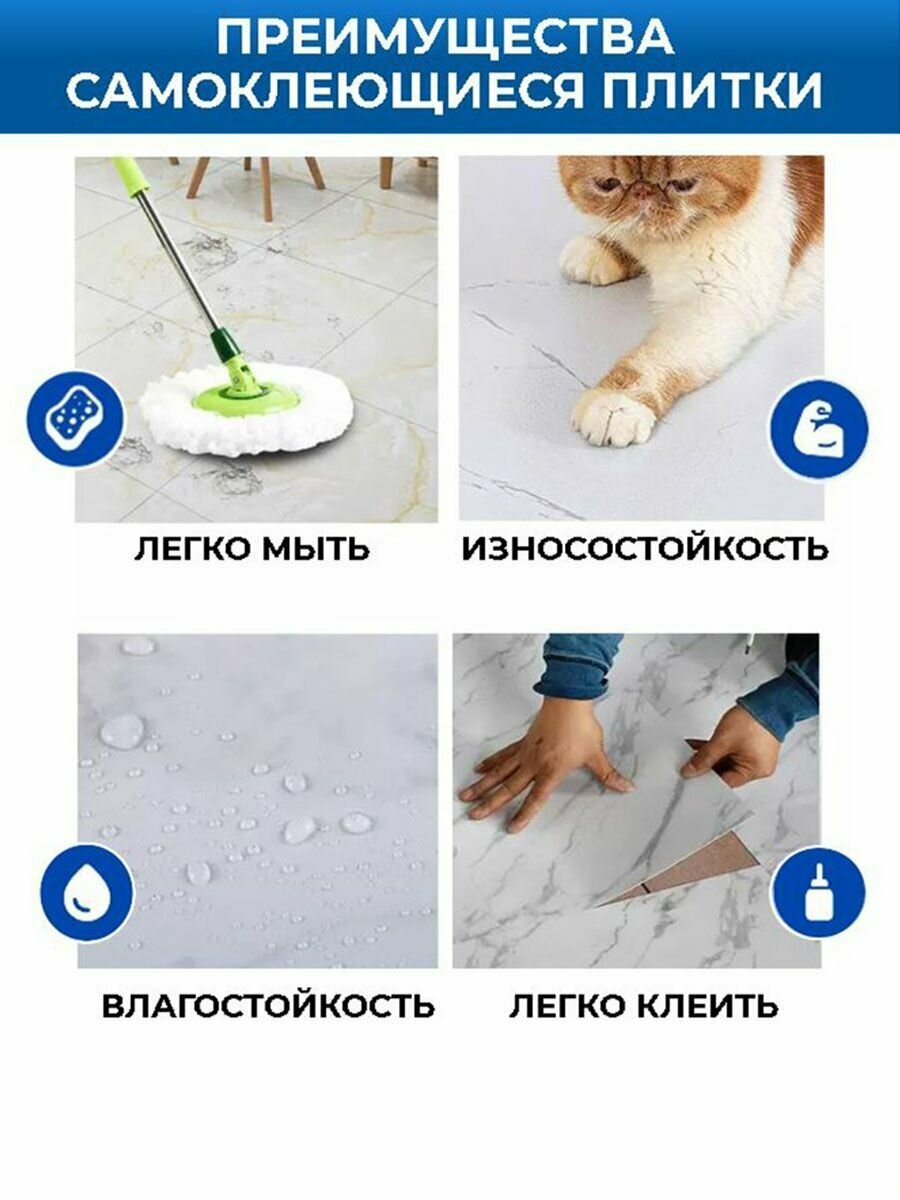 ПРЕИМУЩЕСТВА САМОКЛЕЮЩИЕСЯ ПЛИТКИ

ЛЕГКО МЫТЬ

ИЗНОСОСТОЙКОСТЬ

ВЛАГОСТОЙКОСТЬ

ЛЕГКО КЛЕИТЬ