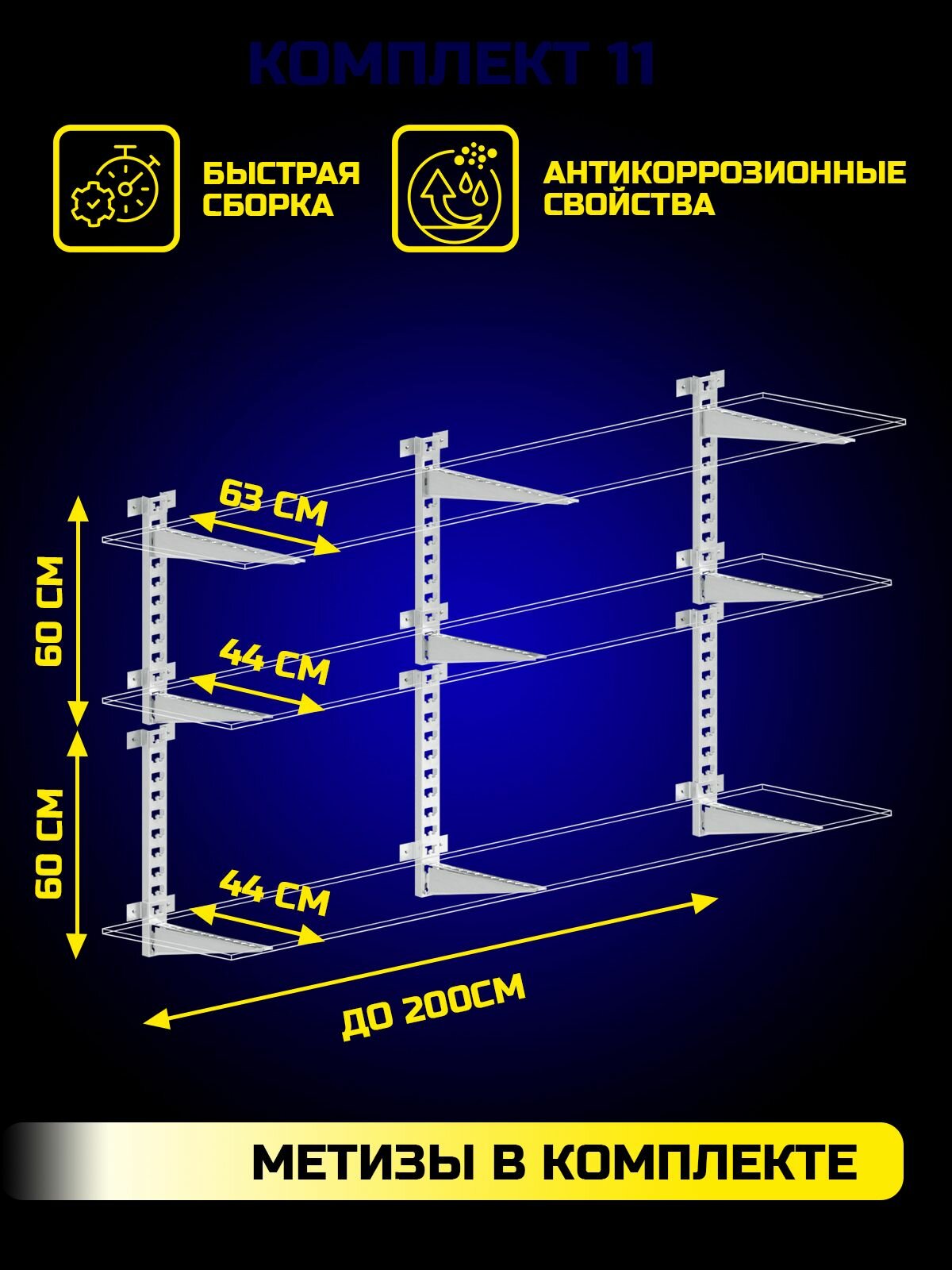 КОМПЛЕКТ 11

БЫСТРАЯ СБОРКА

АНТИКОРРОЗИОННЫЕ СВОЙСТВА

63 СМ

60 СМ

44 СМ

60 СМ

44 СМ

ДО 200СМ

МЕТИЗЫ В КОМПЛЕКТЕ